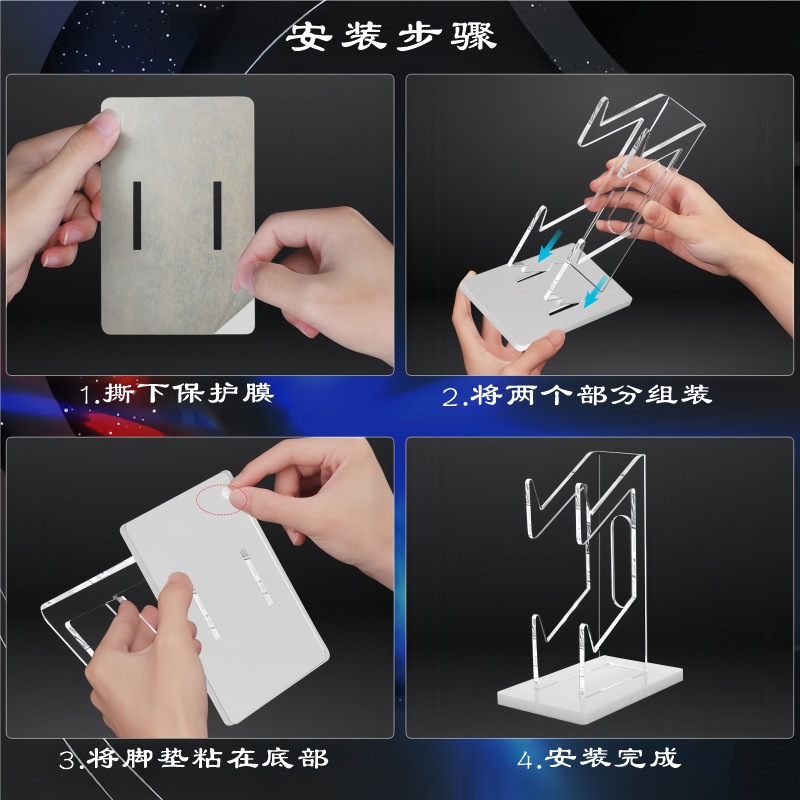 安装步骤

1.撕下保护膜

2.将两个部分组装

3.将脚垫粘在底部

4.安装完成