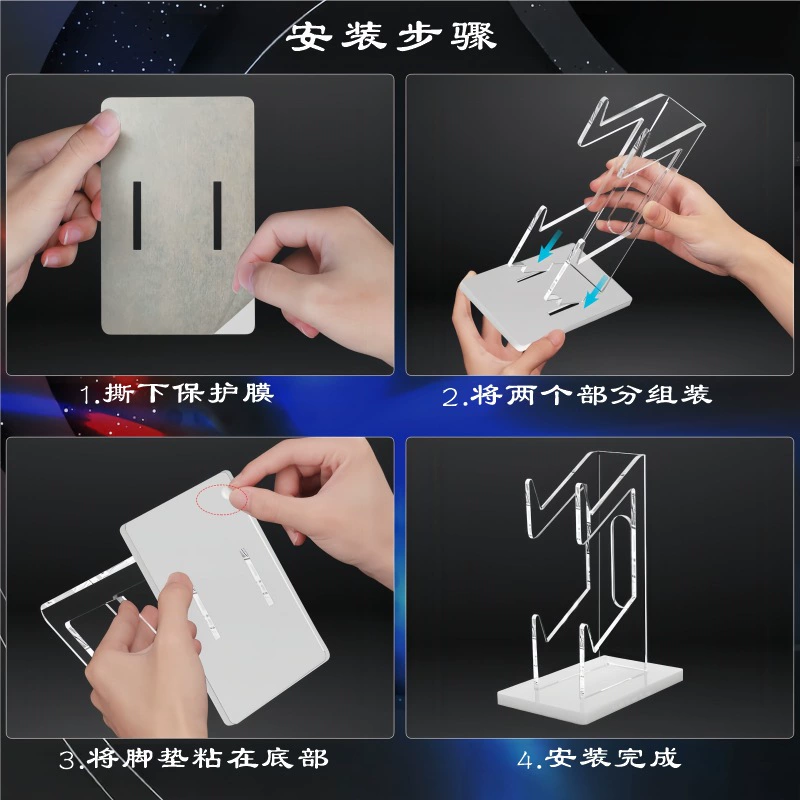 安装步骤

1.撕下保护膜

2.将两个部分组装

3.将脚垫粘在底部

4.安装完成