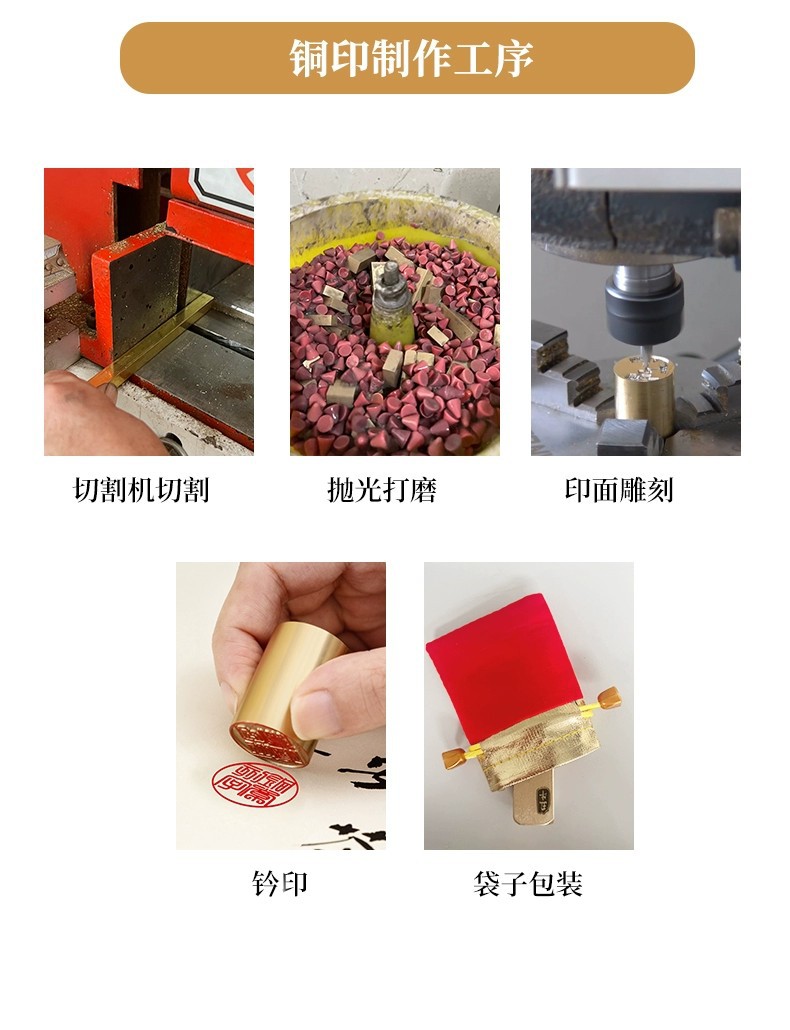 铜印制作工序

切割机切割

抛光打磨

印面雕刻

钤印

袋子包装