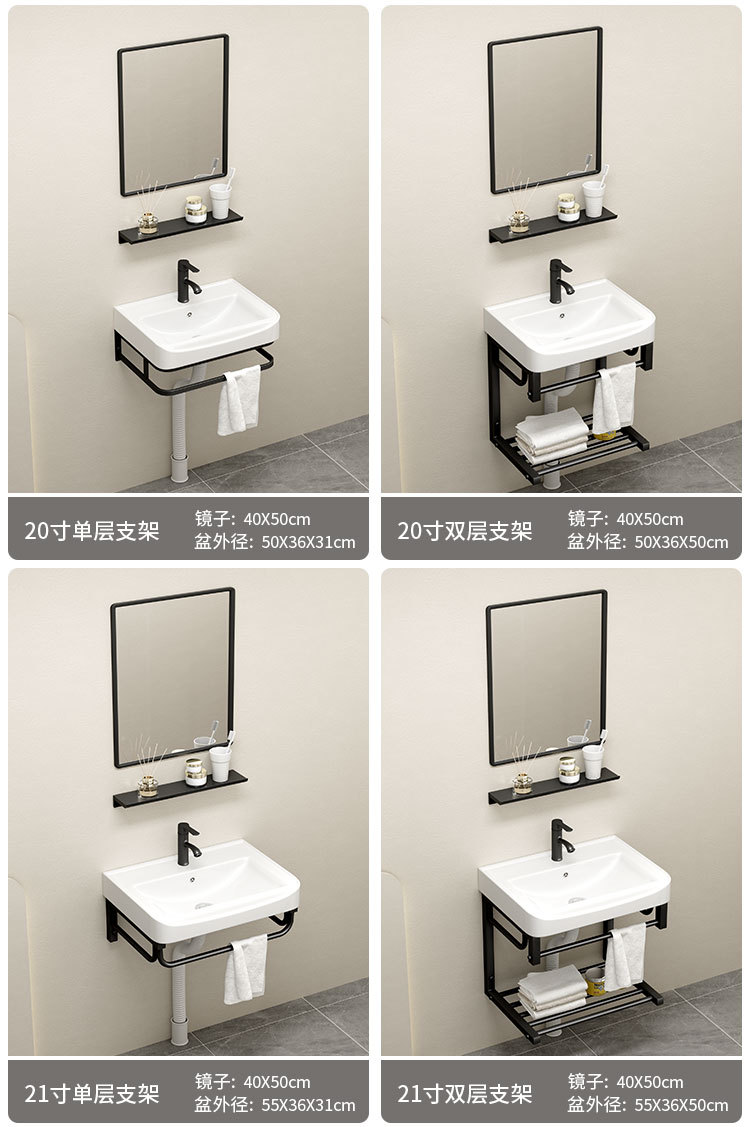 20寸单层支架

镜子: 40X50cm
盆外径: 50X36X31cm

20寸双层支架

镜子: 40X50cm
盆外径: 50X36X50cm

21寸单层支架

镜子: 40X50cm
盆外径: 55X36X31cm

21寸双层支架

镜子: 40X50cm
盆外径: 55X36X50cm