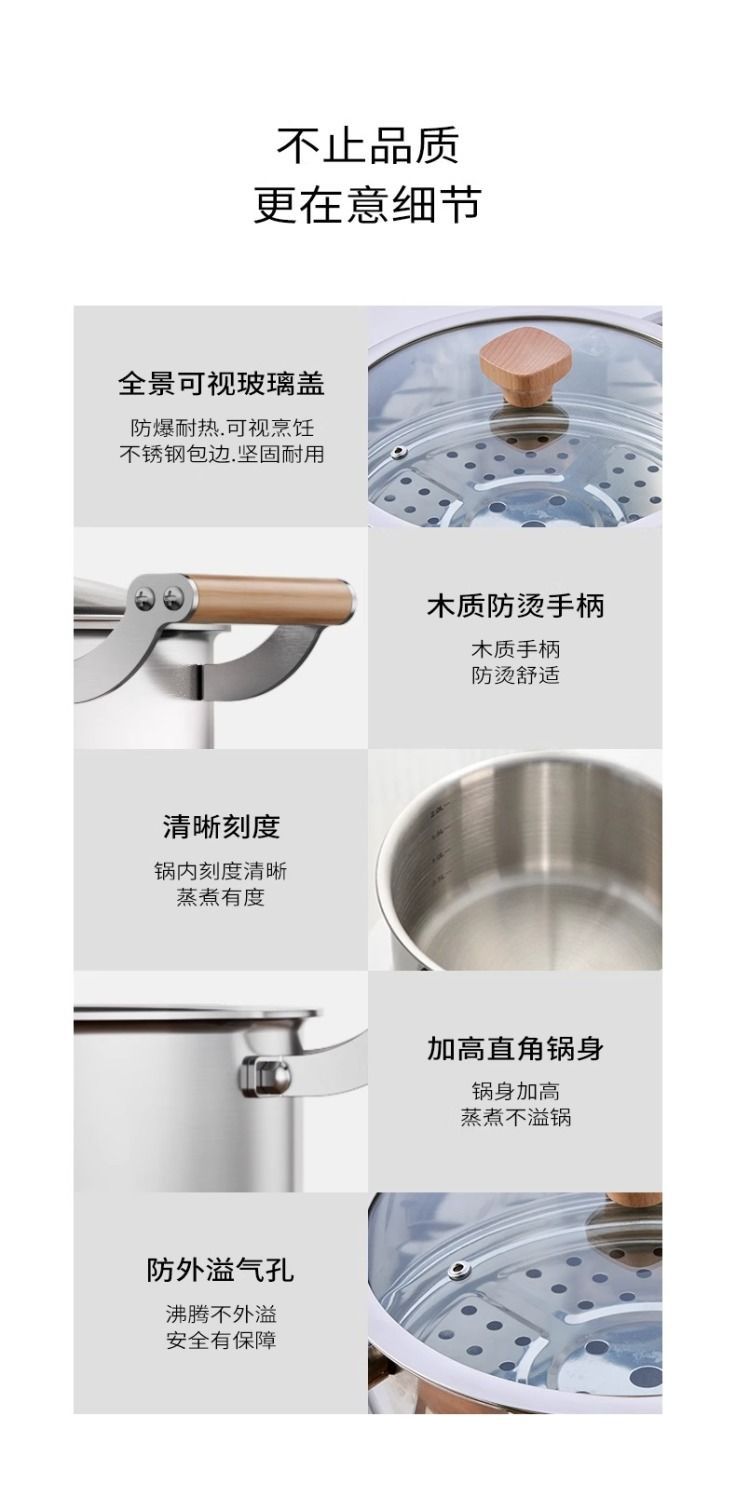 不止品质
更在意细节

全景可视玻璃盖

防爆耐热.可视烹饪
不锈钢包边.坚固耐用

木质防烫手柄

木质手柄
防烫舒适

清晰刻度

锅内刻度清晰
蒸煮有度

加高直角锅身

锅身加高
蒸煮不溢锅

防外溢气孔

沸腾不外溢
安全有保障