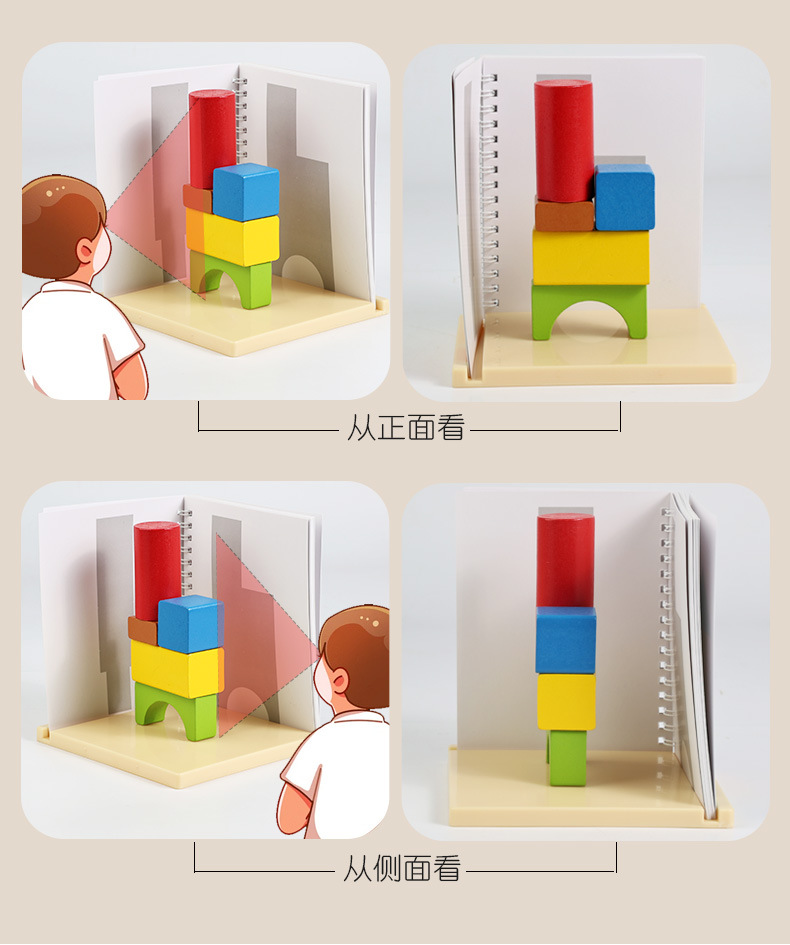 从正面看

从侧面看