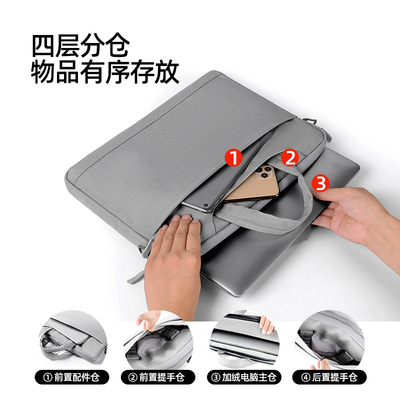 四层分仓
物品有序存放

1
2
3

① 前置配件仓
② 前置提手仓
③ 加绒电脑主仓
④ 后置提手仓