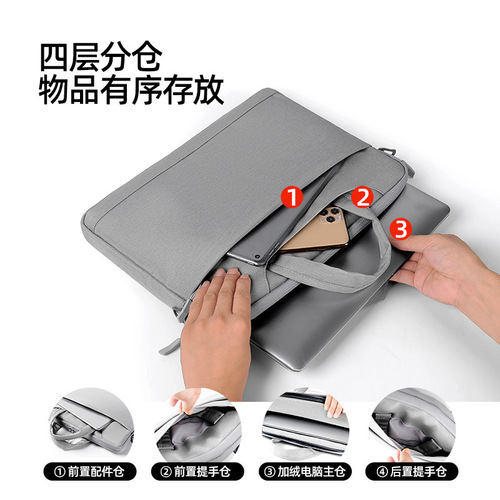 四层分仓
物品有序存放

1
2
3

① 前置配件仓
② 前置提手仓
③ 加绒电脑主仓
④ 后置提手仓