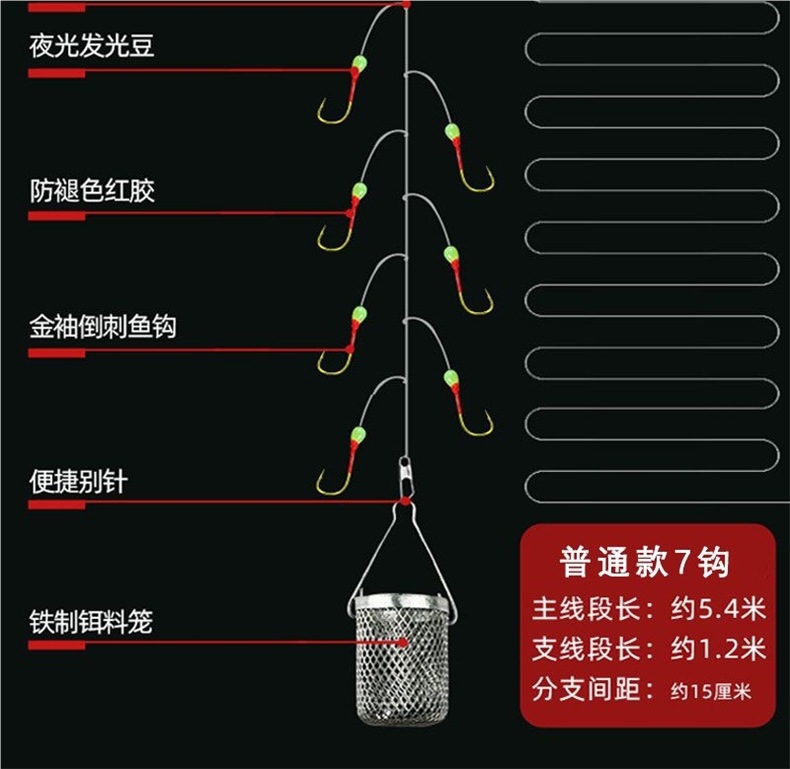 夜光发光豆

防褪色红胶

金袖倒刺鱼钩

便捷别针

铁制铒料笼

普通款7钩
主线段长：约5.4米
支线段长：约1.2米
分支间距：约15厘米