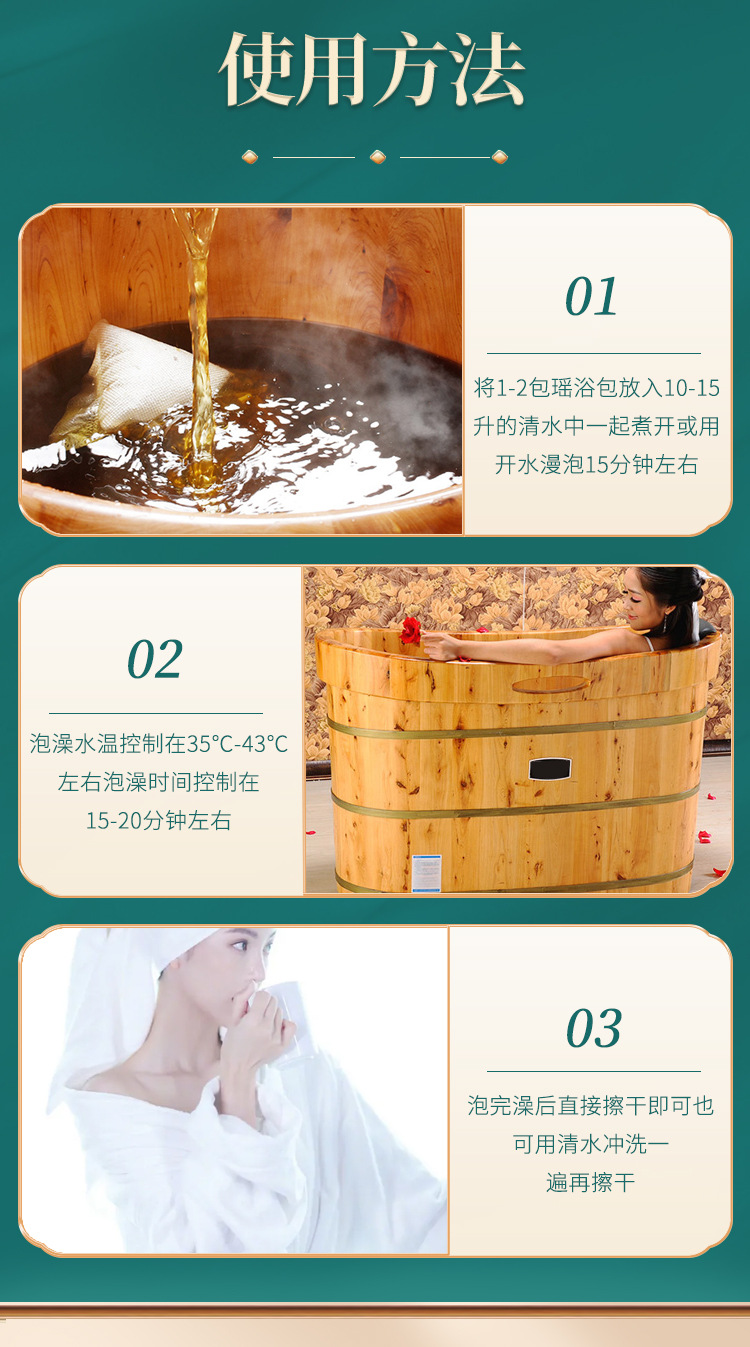 使用方法

01

将1-2包瑶浴包放入10-15升的清水中一起煮开或用开水漫泡15分钟左右

02

泡澡水温控制在35°C-43°C左右泡澡时间控制在15-20分钟左右

03

泡完澡后直接擦干即可也可用清水冲洗一遍再擦干