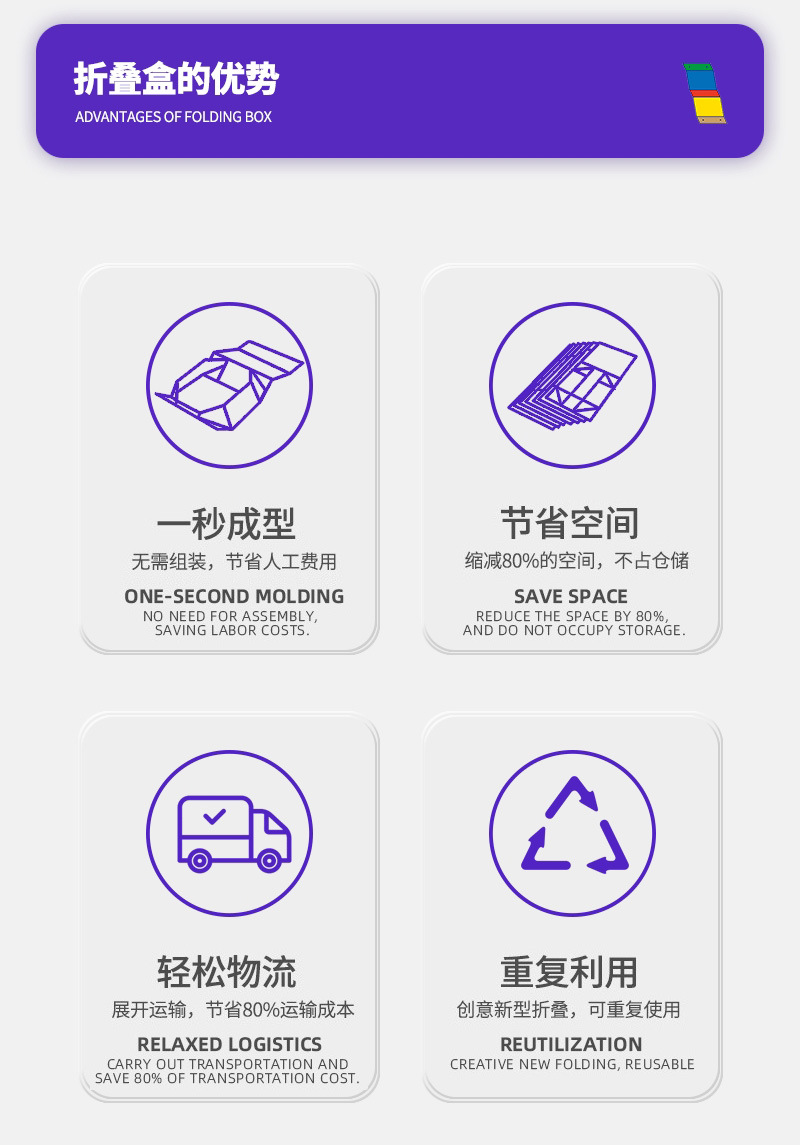 折叠盒的优势
ADVANTAGES OF FOLDING BOX

一秒成型
无需组装，节省人工费用
ONE-SECOND MOLDING
NO NEED FOR ASSEMBLY,
SAVING LABOR COSTS.

节省空间
缩减80%的空间，不占仓储
SAVE SPACE
REDUCE THE SPACE BY 80%,
AND DO NOT OCCUPY STORAGE.

轻松物流
展开运输，节省80%运输成本
RELAXED LOGISTICS
CARRY OUT TRANSPORTATION AND
SAVE 80% OF TRANSPORTATION COST.

重复利用
创意新型折叠，可重复使用
REUTILIZATION
CREATIVE NEW FOLDING, REUSABLE