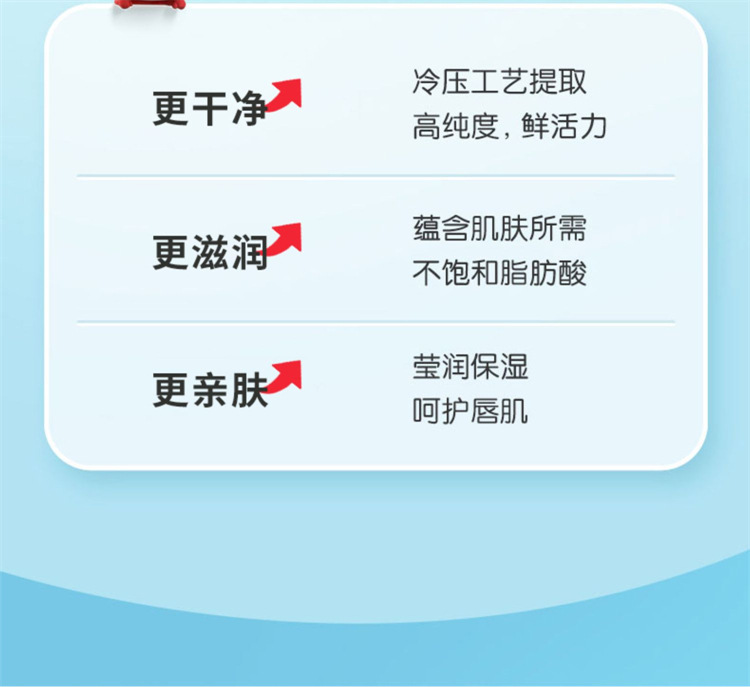 更干净

冷压工艺提取
高纯度，鲜活力

更滋润

蕴含肌肤所需
不饱和脂肪酸

更亲肤

莹润保湿
呵护唇肌