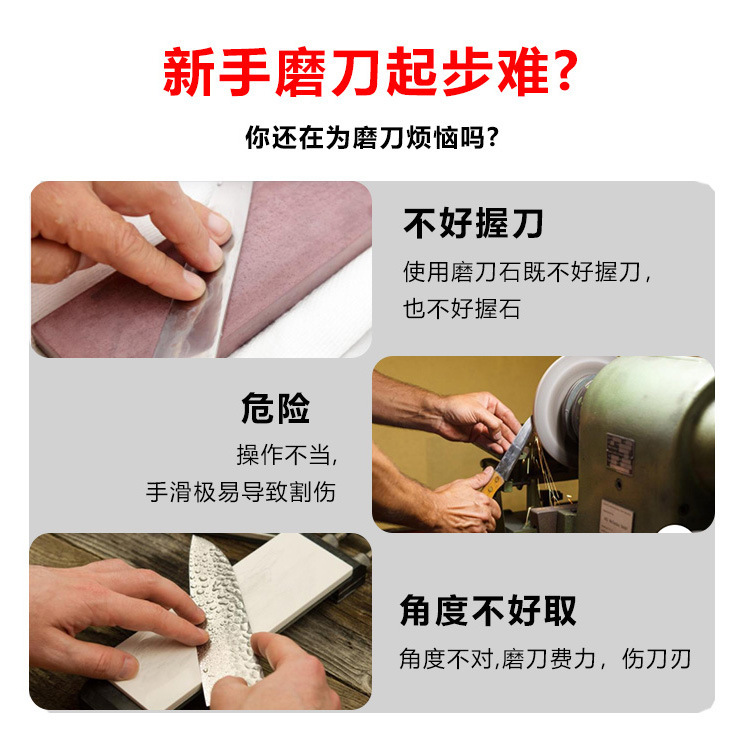 新手磨刀起步难?

你还在为磨刀烦恼吗?

不好握刀

使用磨刀石既不好握刀，
也不好握石

危险

操作不当,
手滑极易导致割伤

角度不好取

角度不对,磨刀费力，伤刀刃