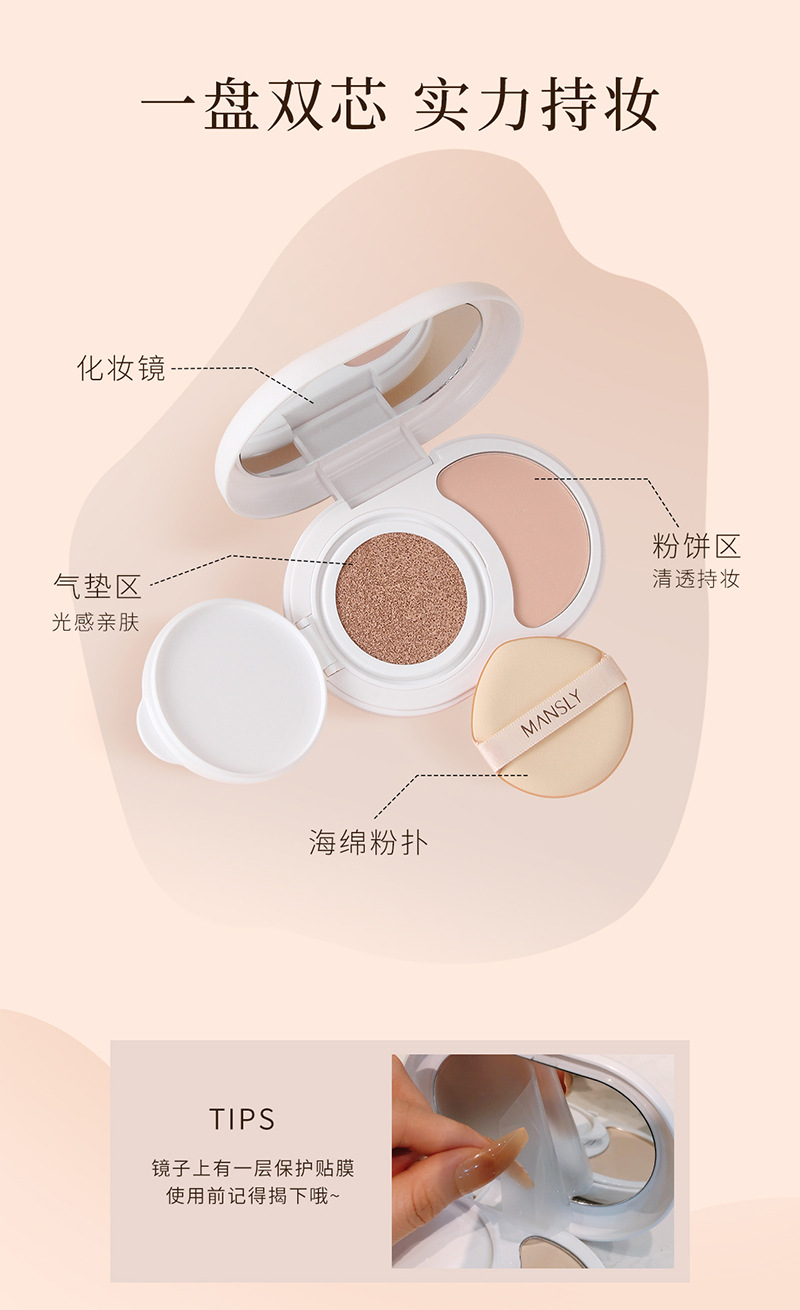 一盘双芯 实力持妆

化妆镜

粉饼区
清透持妆

气垫区
光感亲肤

MANSLY

海绵粉扑

TIPS

镜子上有一层保护贴膜
使用前记得揭下哦~