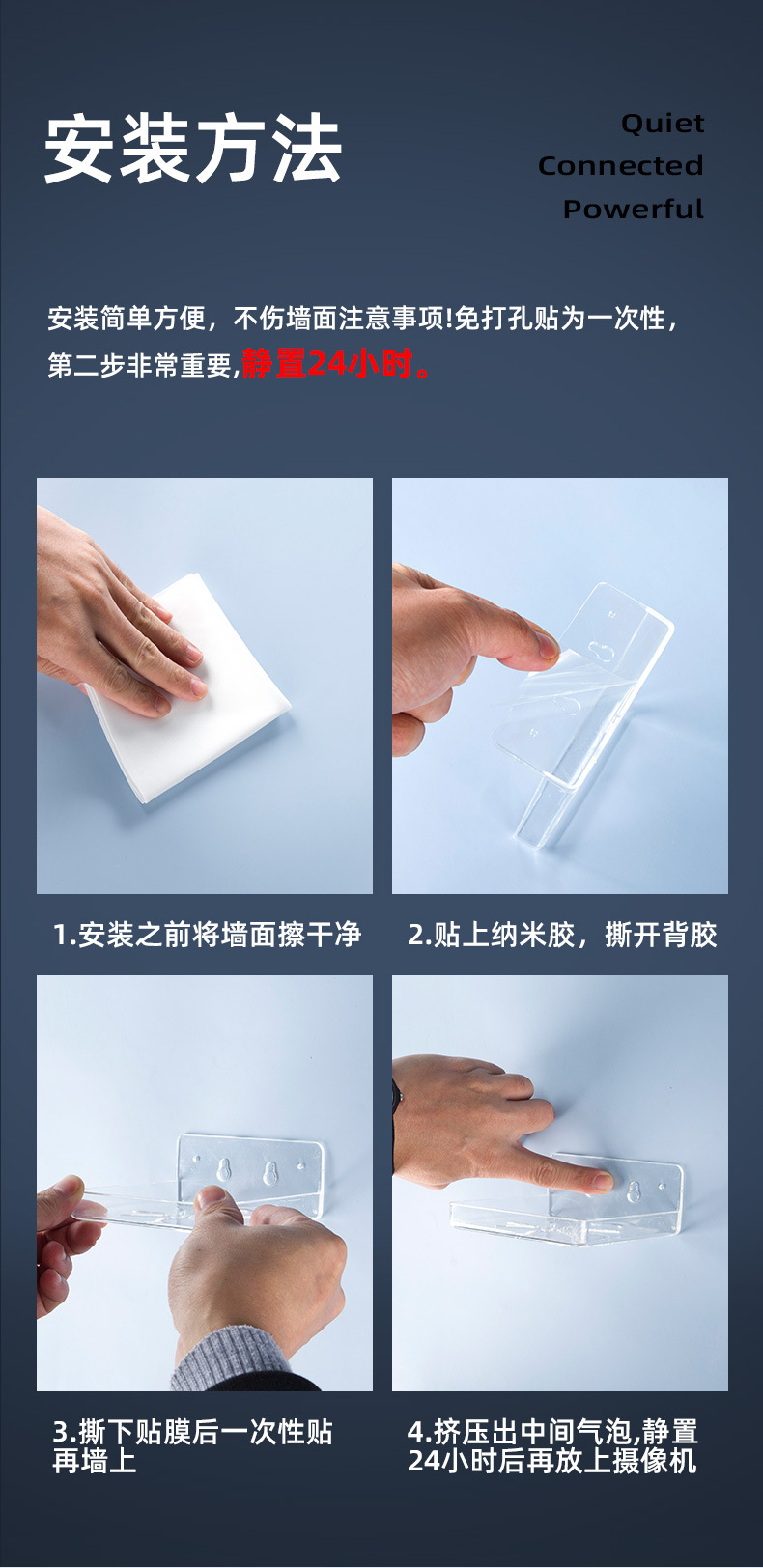 安装方法

Quiet
Connected
Powerful

安装简单方便，不伤墙面注意事项!免打孔贴为一次性，第二步非常重要,静置24小时。

1.安装之前将墙面擦干净

2.贴上纳米胶，撕开背胶

3.撕下贴膜后一次性贴再墙上

4.挤压出中间气泡,静置24小时后再放上摄像机