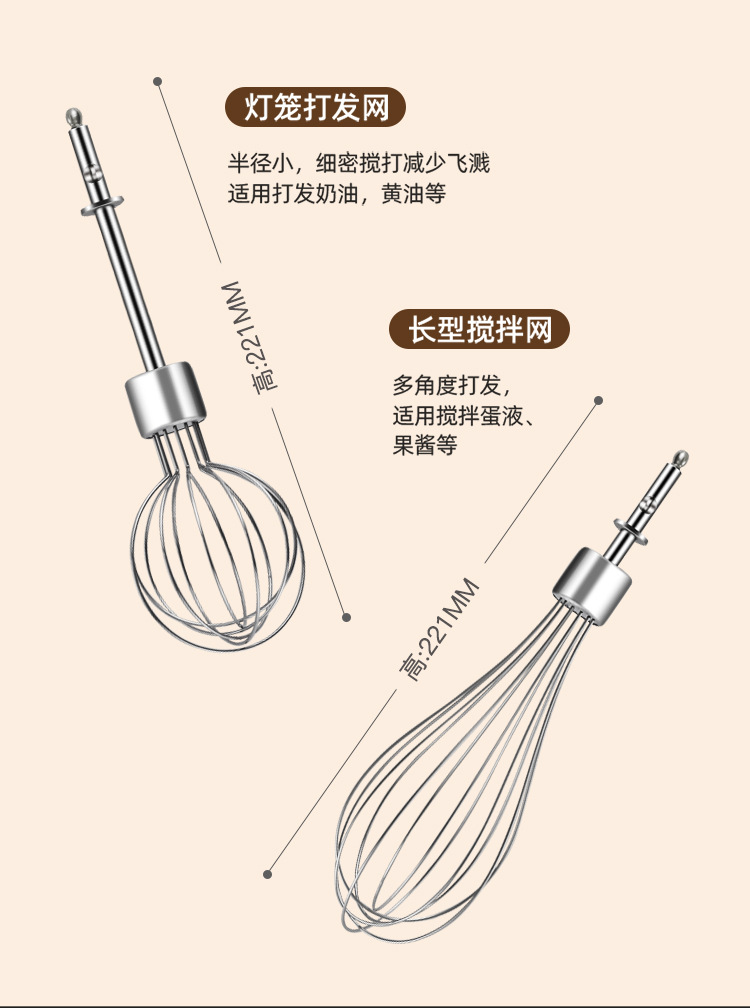 灯笼打发网

半径小，细密搅打减少飞溅
适用打发奶油，黄油等

高:221MM

长型搅拌网

多角度打发，
适用搅拌蛋液、
果酱等

高:221MM