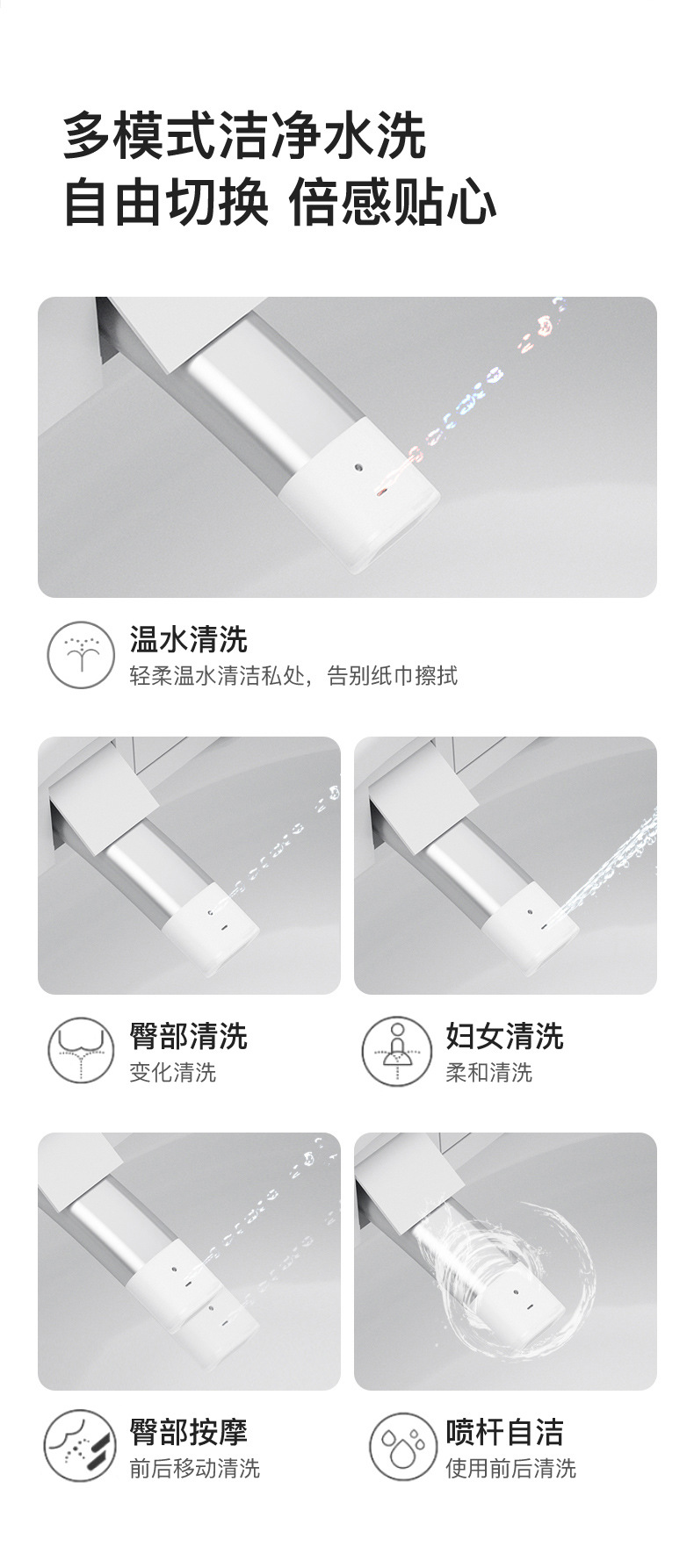 多模式洁净水洗
自由切换 倍感贴心

温水清洗
轻柔温水清洁私处，告别纸巾擦拭

臀部清洗
变化清洗

妇女清洗
柔和清洗

臀部按摩
前后移动清洗

喷杆自洁
使用前后清洗