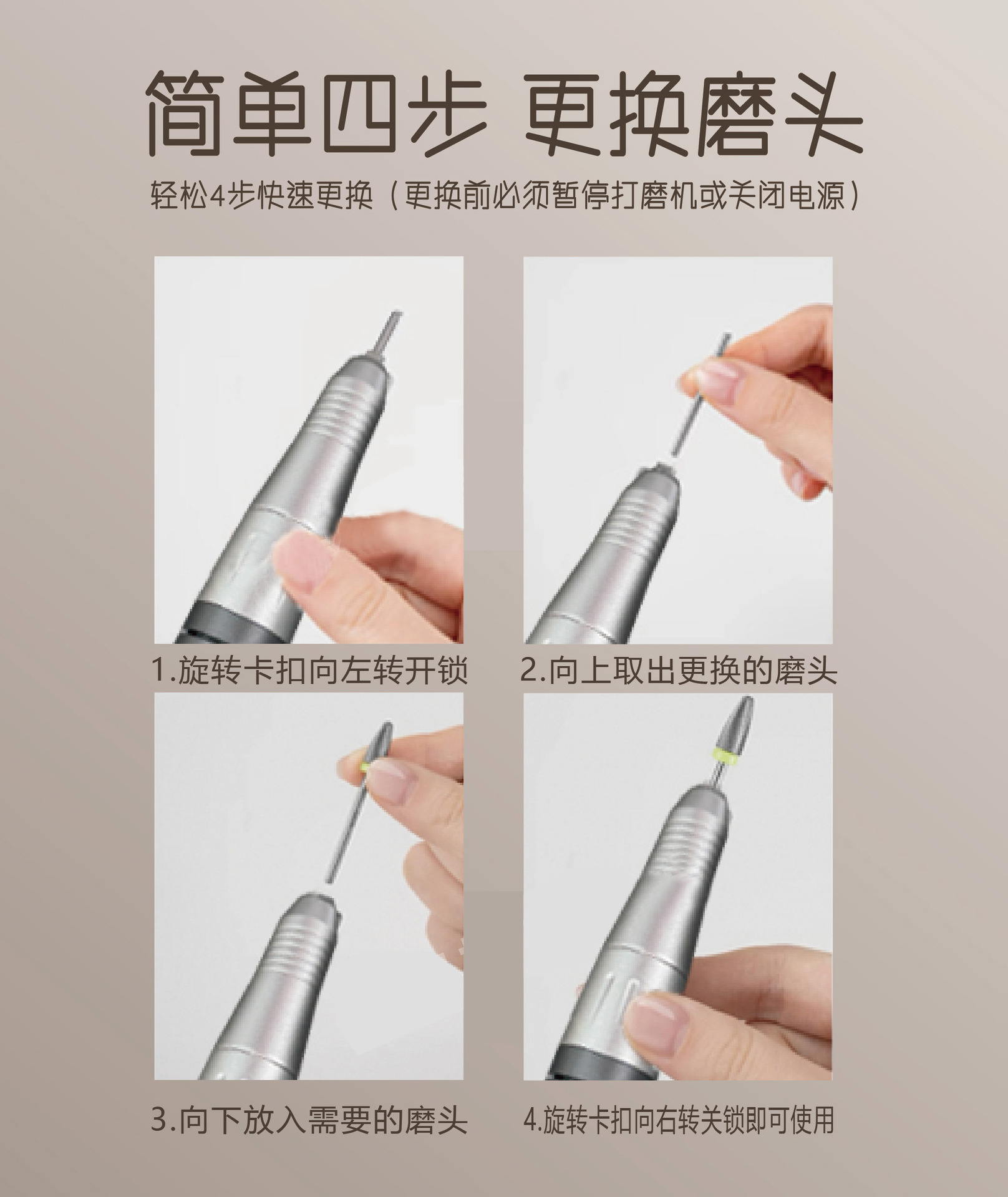 简单四步 更换磨头

轻松4步快速更换（更换前必须暂停打磨机或关闭电源）

1.旋转卡扣向左转开锁

2.向上取出更换的磨头

3.向下放入需要的磨头

4.旋转卡扣向右转关锁即可使用