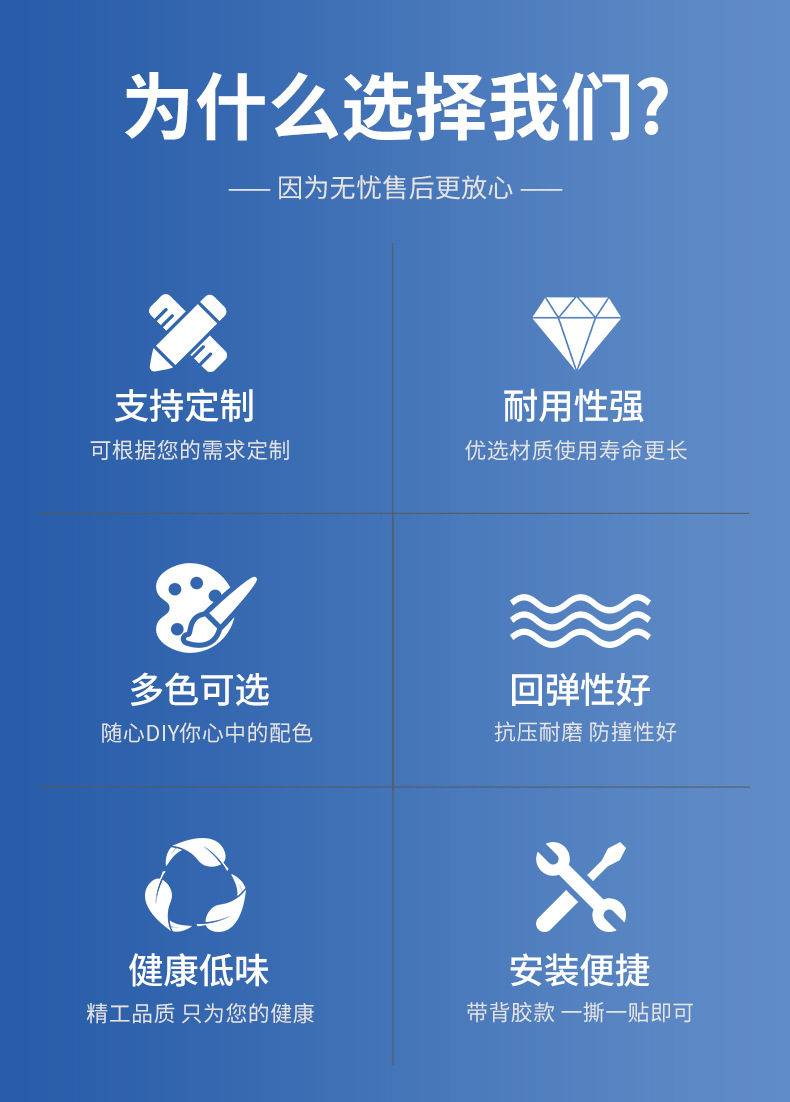 为什么选择我们?

—— 因为无忧售后更放心 ——

支持定制

可根据您的需求定制

耐用性强

优选材质使用寿命更长

多色可选

随心DIY你心中的配色

回弹性好

抗压耐磨 防撞性好

健康低味

精工品质 只为您的健康

安装便捷

带背胶款 一撕一贴即可