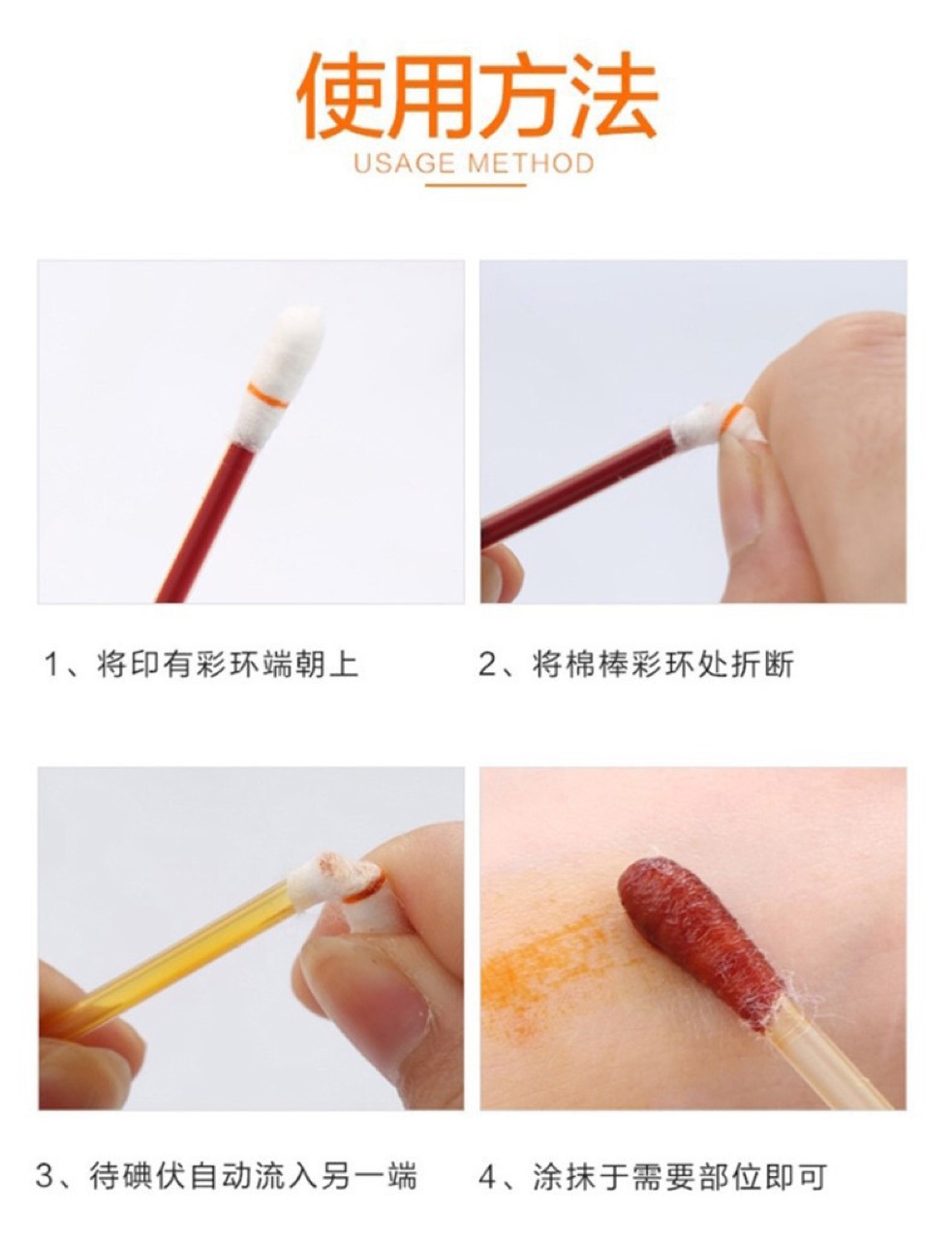 使用方法
USAGE METHOD

1、将印有彩环端朝上

2、将棉棒彩环处折断

3、待碘伏自动流入另一端

4、涂抹于需要部位即可