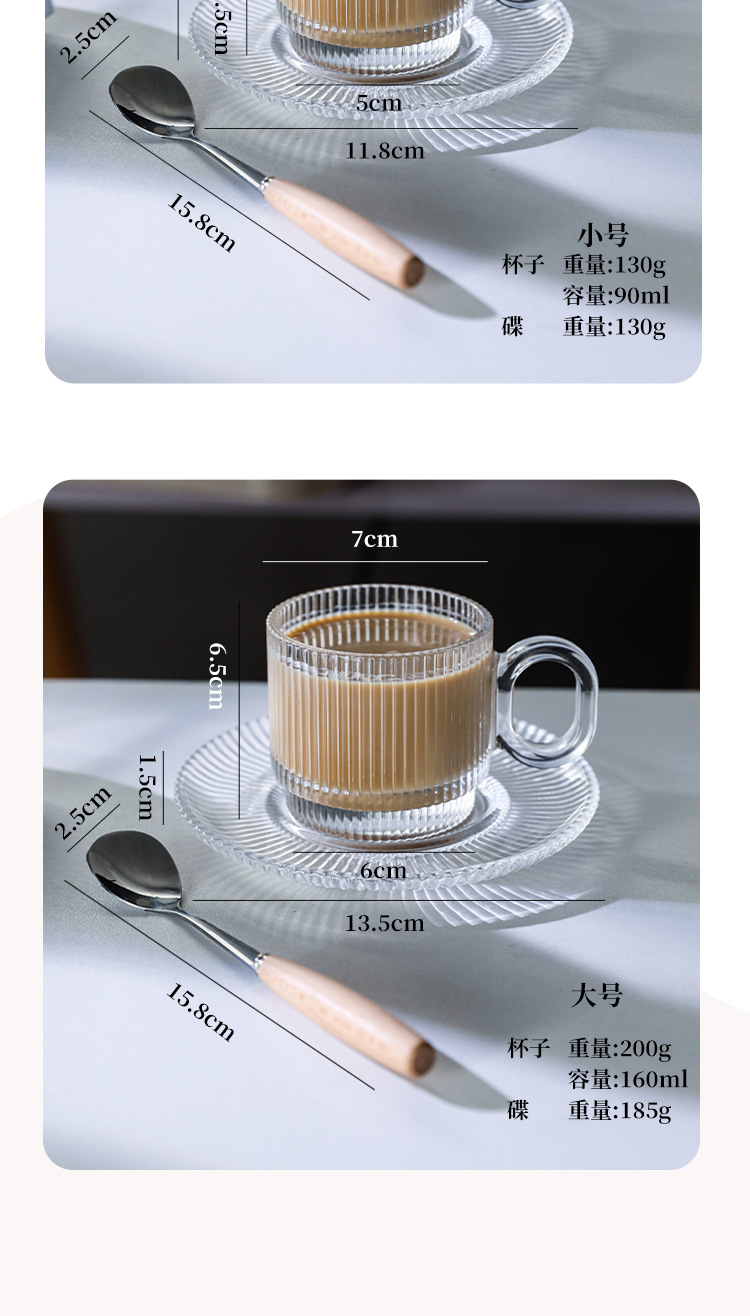 2.5cm
.5cm
5cm
11.8cm
15.8cm
小号
杯子 重量:130g
容量:90ml
碟 重量:130g

7cm
6.5cm
1.5cm
2.5cm
6cm
13.5cm
15.8cm
大号
杯子 重量:200g
容量:160ml
碟 重量:185g