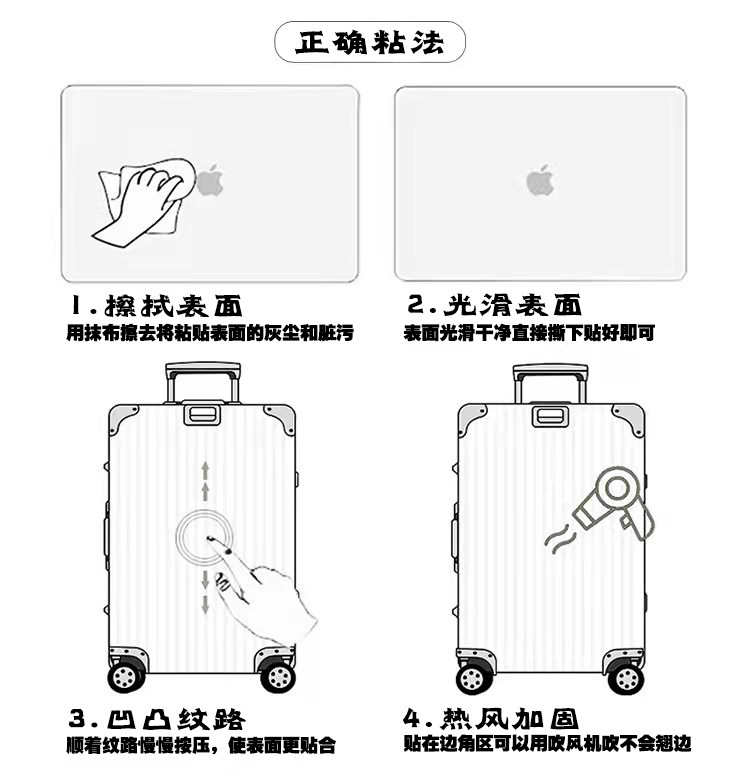 正确粘法

1. 擦拭表面
用抹布擦去将粘贴表面的灰尘和脏污

2. 光滑表面
表面光滑干净直接撕下贴好即可

3. 凹凸纹路
顺着纹路慢慢按压，使表面更贴合

4. 热风加固
贴在边角区可以用吹风机吹不会翘边