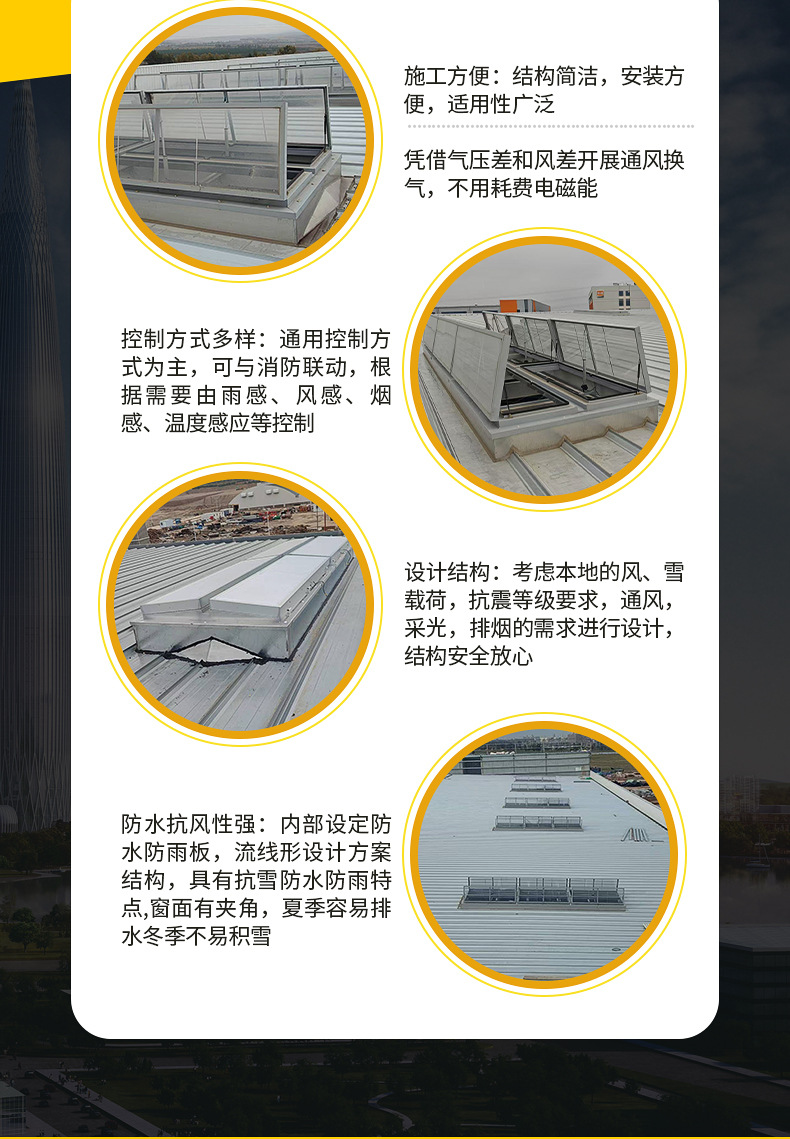 施工方便：结构简洁，安装方便，适用性广泛

凭借气压差和风差开展通风换气，不用耗费电磁能

控制方式多样：通用控制方式为主，可与消防联动，根据需要由雨感、风感、烟感、温度感应等控制

设计结构：考虑本地的风、雪载荷，抗震等级要求，通风，采光，排烟的需求进行设计，结构安全放心

防水抗风性强：内部设定防水防雨板，流线形设计方案结构，具有抗雪防水防雨特点,窗面有夹角，夏季容易排水冬季不易积雪