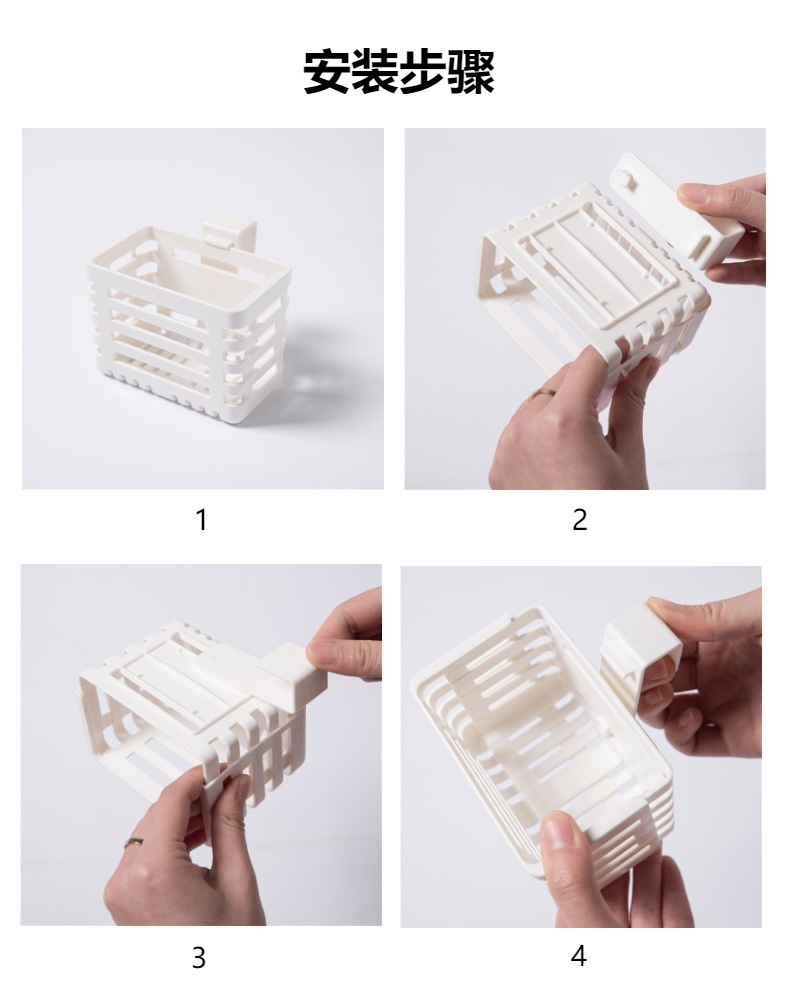 安装步骤

1

2

3

4