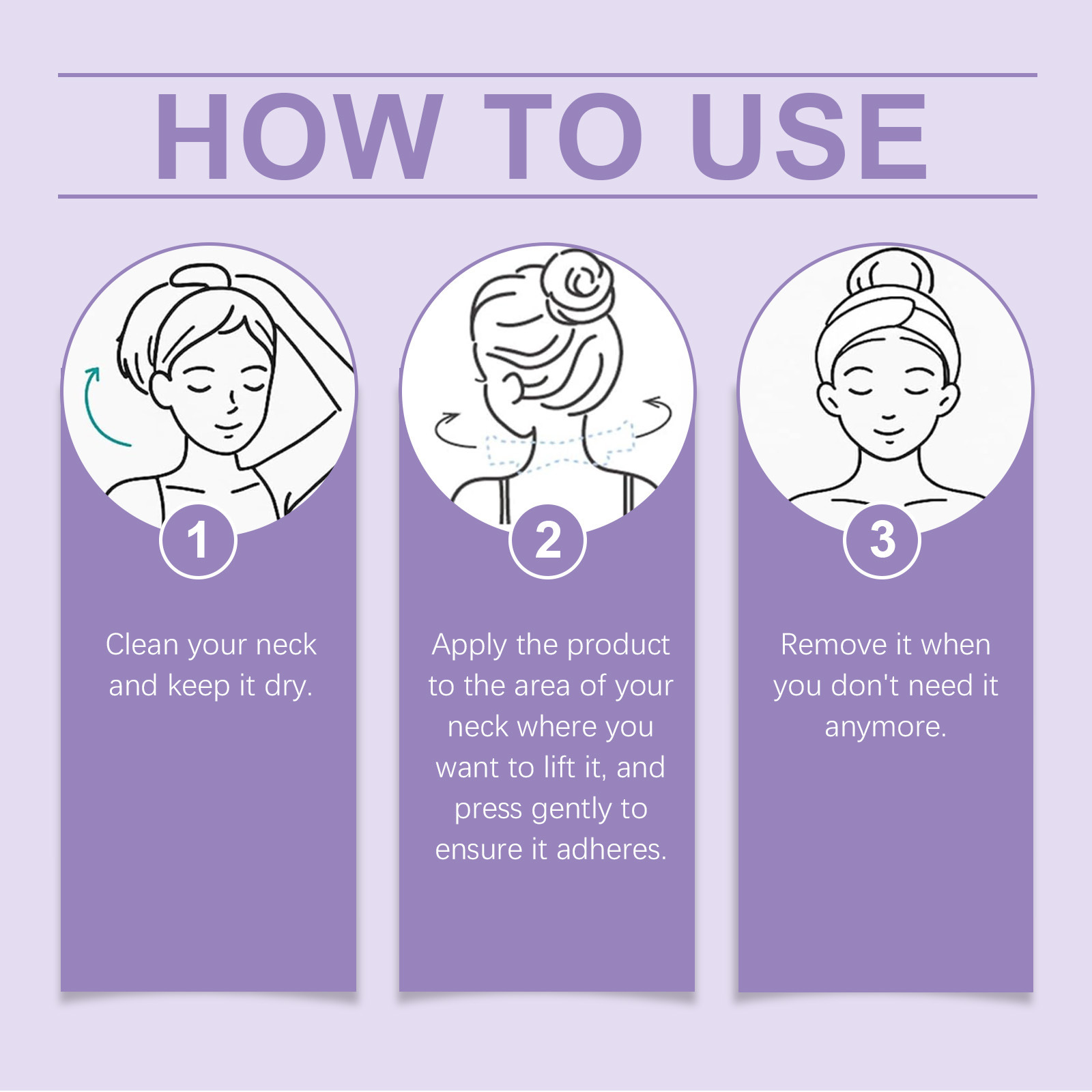 HOW TO USE

1

Clean your neck and keep it dry.

2

Apply the product to the area of your neck where you want to lift it, and press gently to ensure it adheres.

3

Remove it when you don't need it anymore.