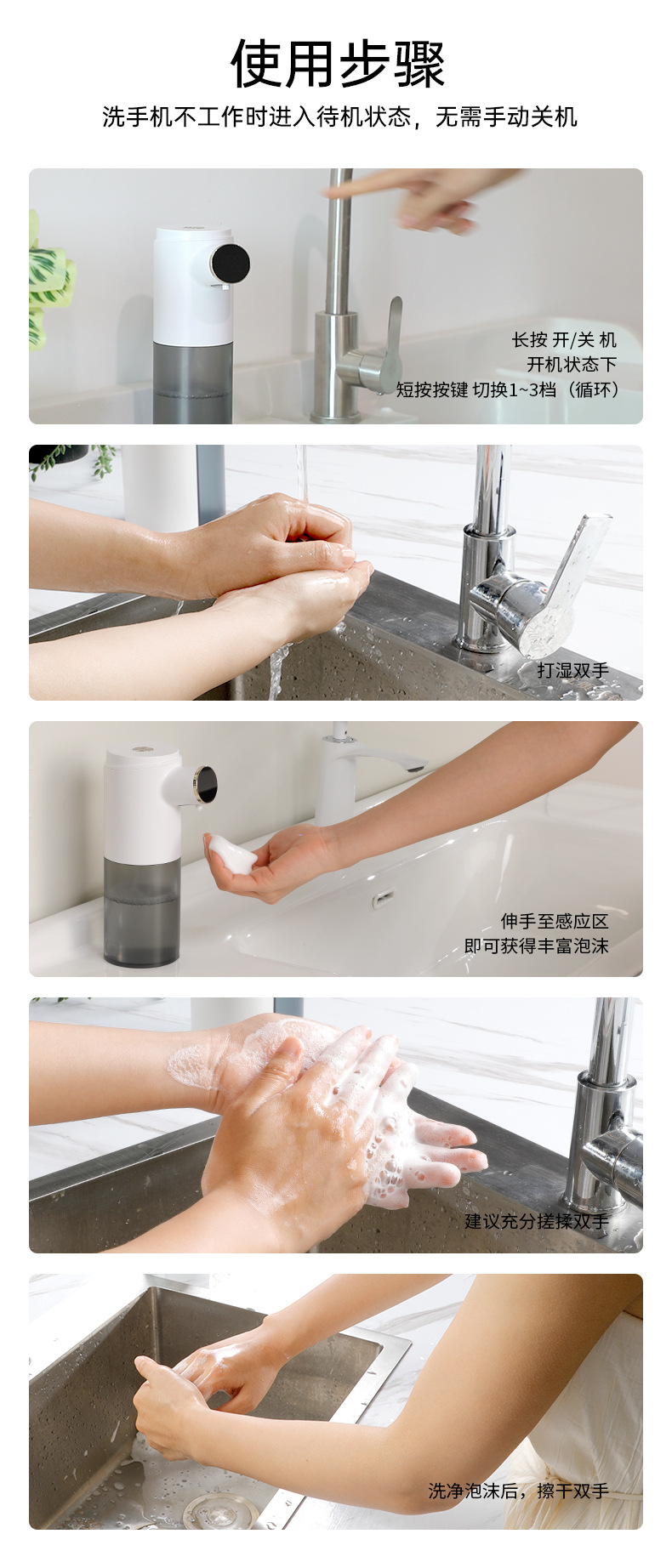 使用步骤

洗手机不工作时进入待机状态，无需手动关机

长按 开/关 机
开机状态下
短按按键 切换1~3档（循环）

打湿双手

伸手至感应区
即可获得丰富泡沫

建议充分搓揉双手

洗净泡沫后，擦干双手