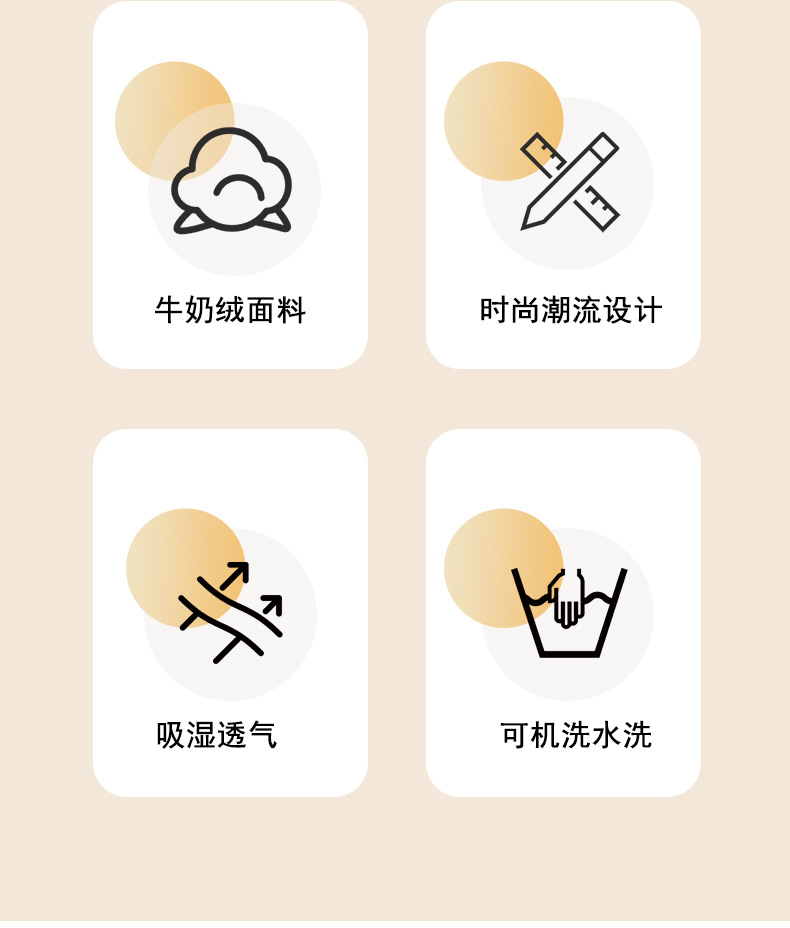 牛奶绒面料

时尚潮流设计

吸湿透气

可机洗水洗