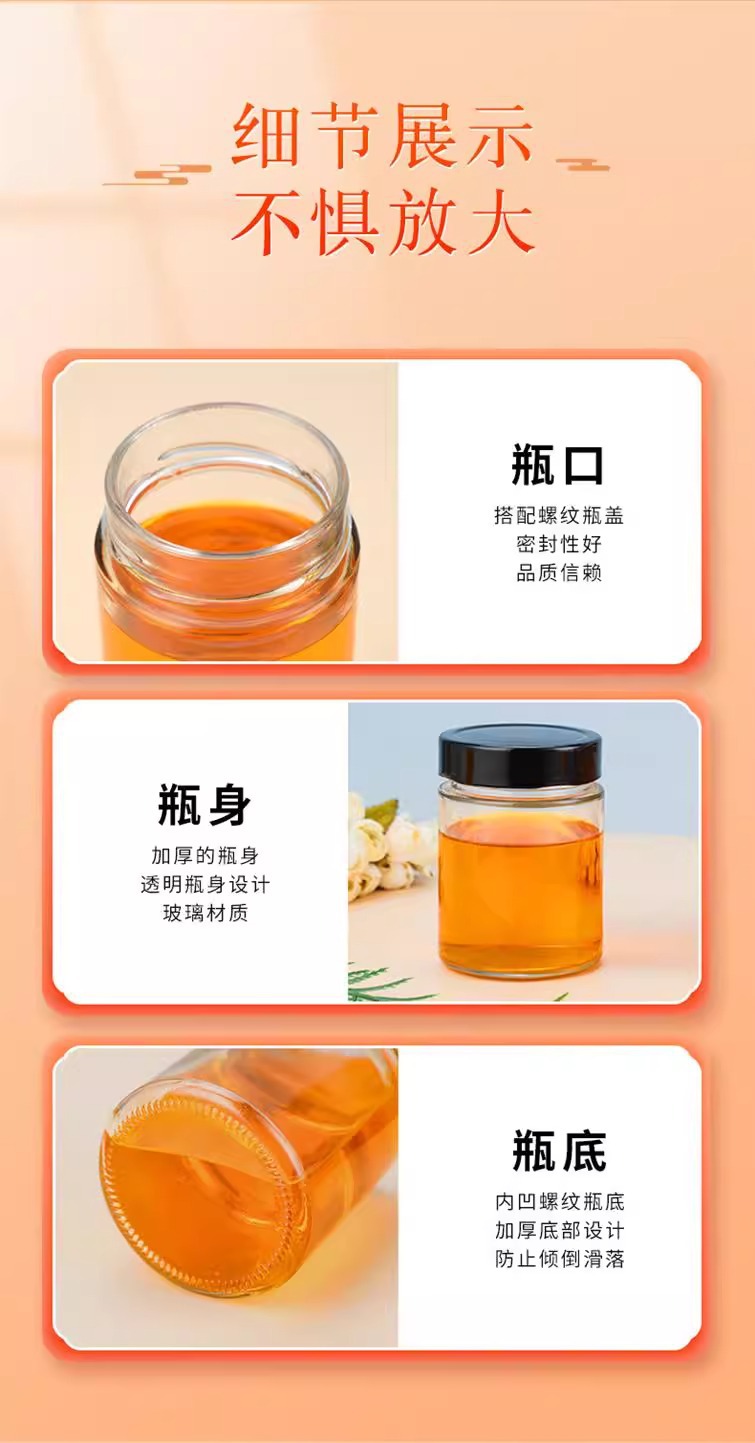 细节展示
不惧放大

瓶口
搭配螺纹瓶盖
密封性好
品质信赖

瓶身
加厚的瓶身
透明瓶身设计
玻璃材质

瓶底
内凹螺纹瓶底
加厚底部设计
防止倾倒滑落