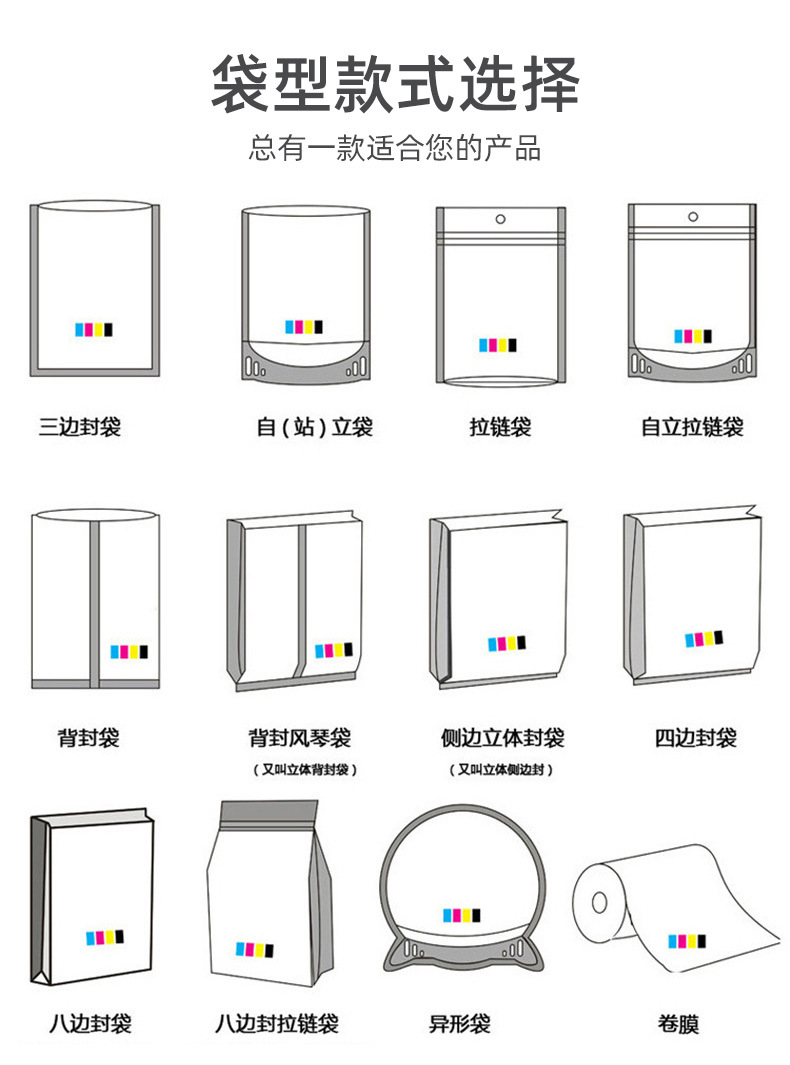 袋型款式选择

总有一款适合您的产品

三边封袋

自（站）立袋

拉链袋

自立拉链袋

背封袋

背封风琴袋

（又叫立体背封袋）

侧边立体封袋

（又叫立体侧边封）

四边封袋

八边封袋

八边封拉链袋

异形袋

卷膜