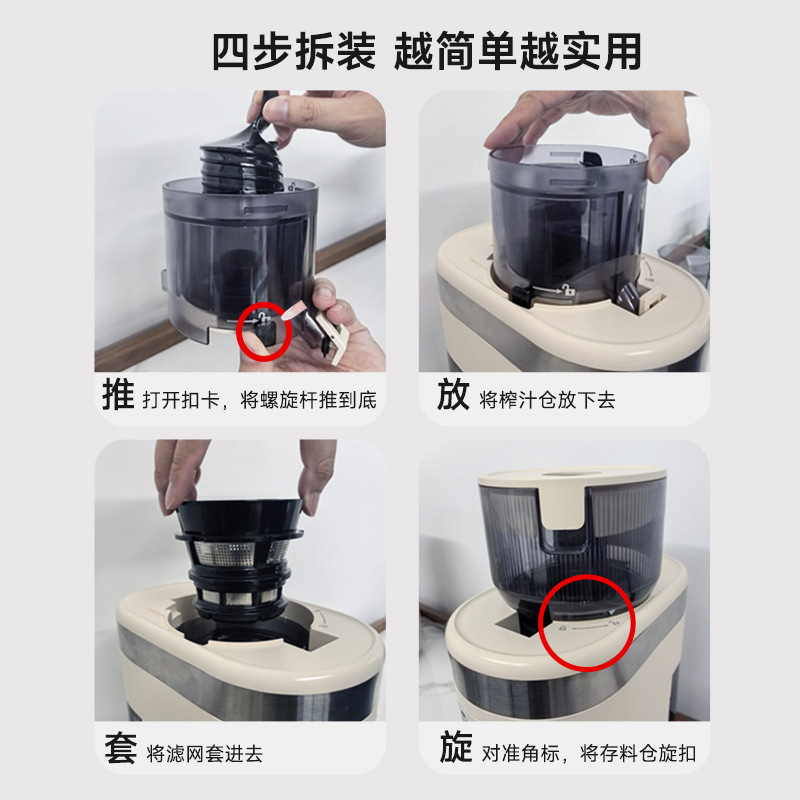 四步拆装 越简单越实用

推 打开扣卡，将螺旋杆推到底

放 将榨汁仓放下去

套 将滤网套进去

旋 对准角标，将存料仓旋扣