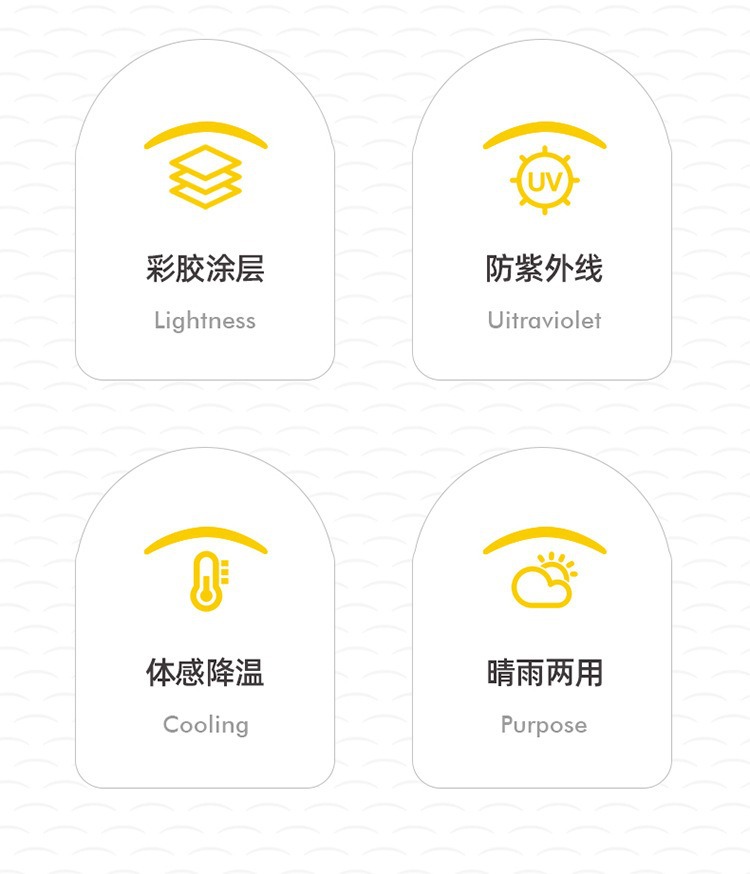 彩胶涂层

Lightness

UV

防紫外线

Uitraviolet

体感降温

Cooling

晴雨两用

Purpose