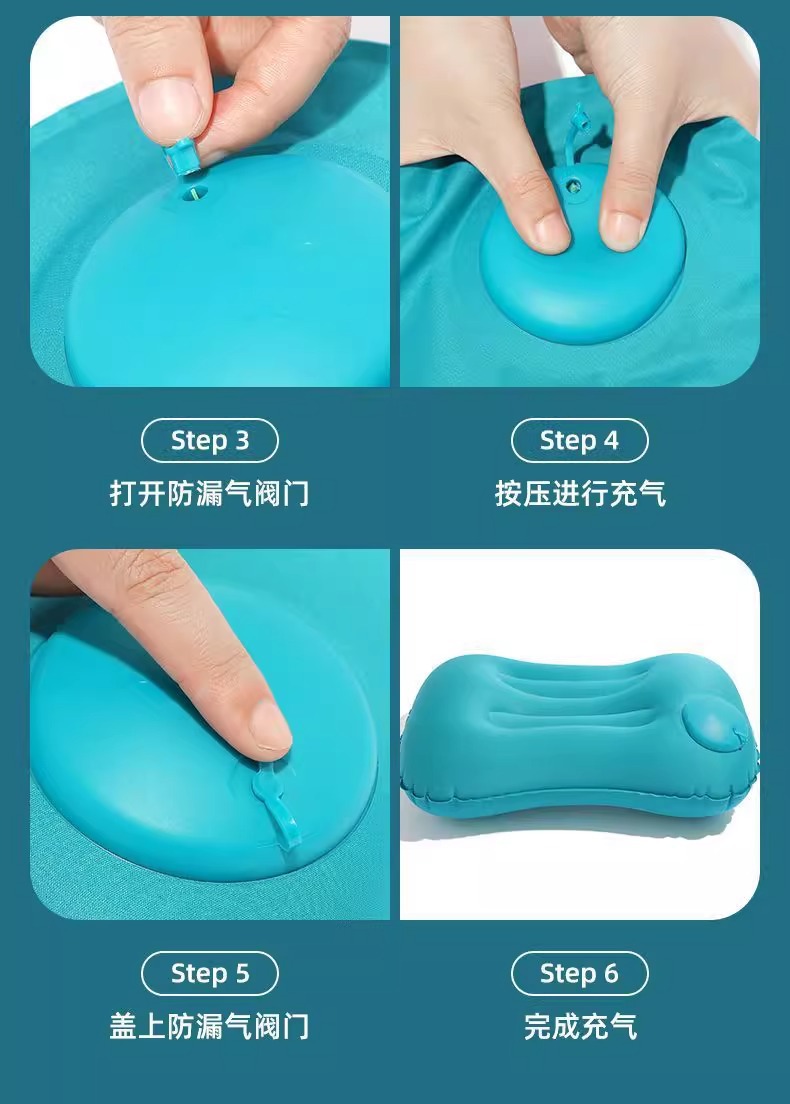 Step 3
打开防漏气阀门

Step 4
按压进行充气

Step 5
盖上防漏气阀门

Step 6
完成充气