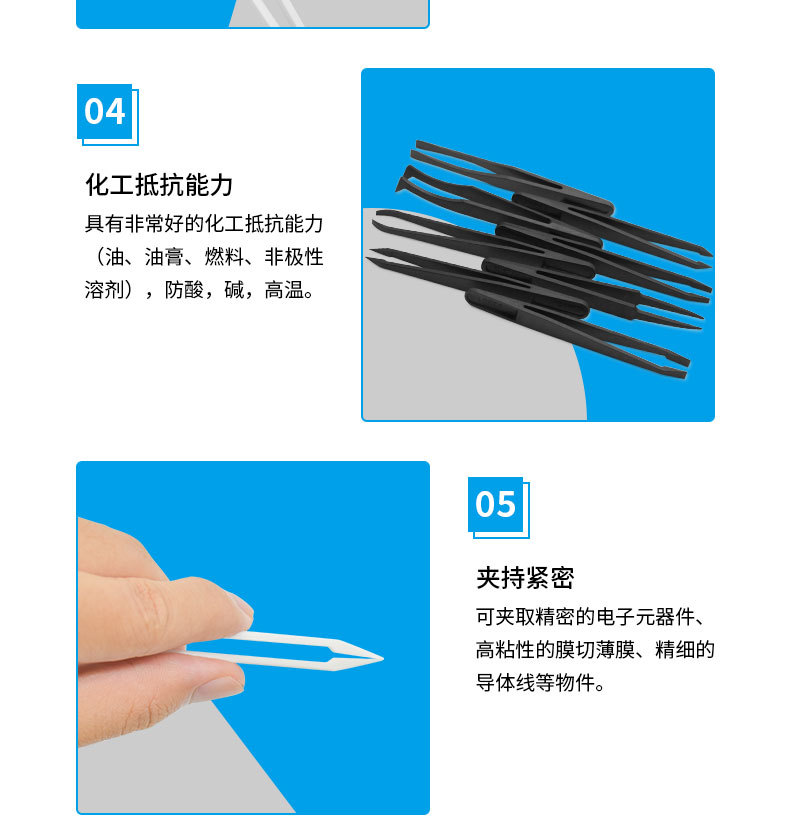 04

化工抵抗能力

具有非常好的化工抵抗能力（油、油膏、燃料、非极性溶剂），防酸，碱，高温。

05

夹持紧密

可夹取精密的电子元器件、高粘性的膜切薄膜、精细的导体线等物件。