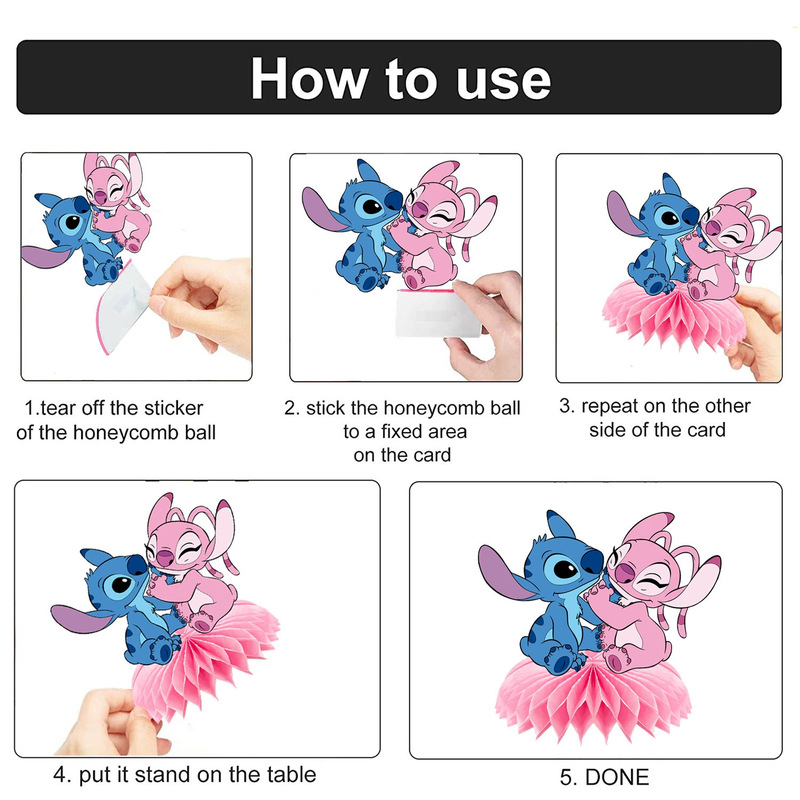 How to use

1.tear off the sticker of the honeycomb ball

2. stick the honeycomb ball to a fixed area on the card

3. repeat on the other side of the card

4. put it stand on the table

5. DONE