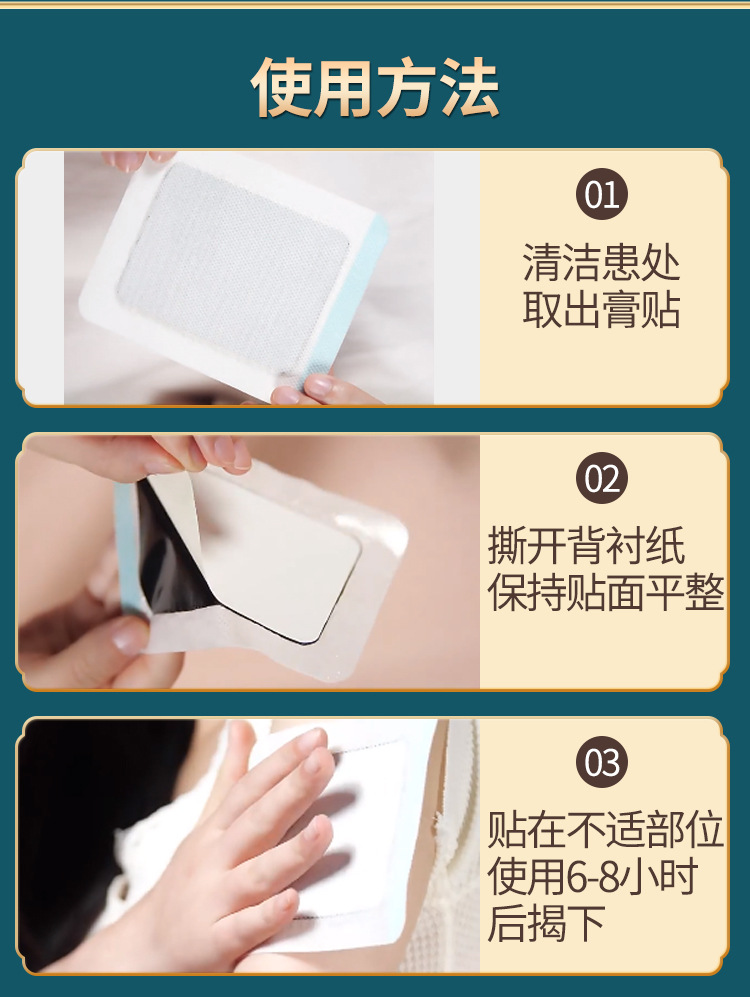 使用方法

01
清洁患处
取出膏贴

02
撕开背衬纸
保持贴面平整

03
贴在不适部位
使用6-8小时
后揭下