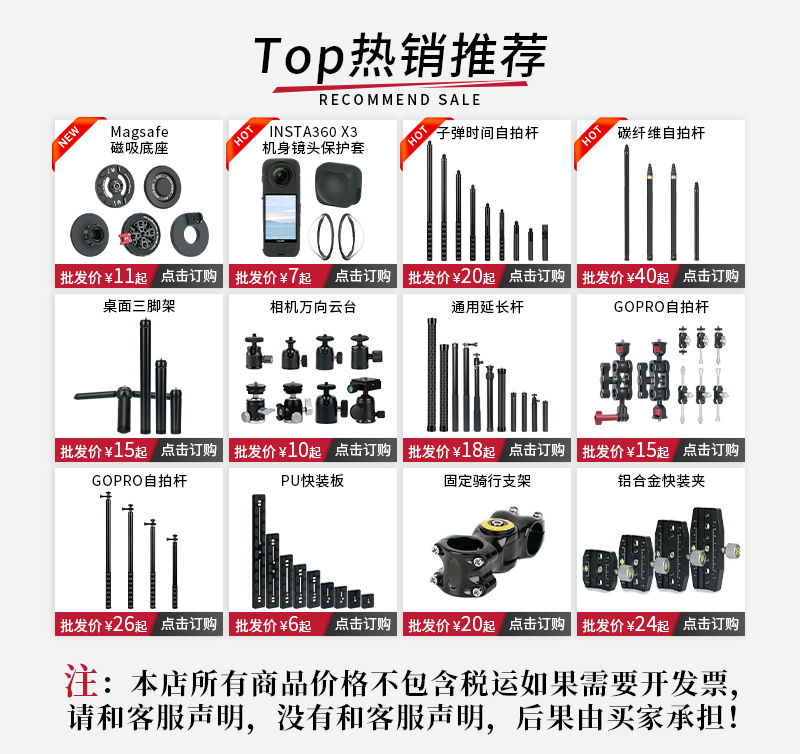 Top热销推荐
RECOMMEND SALE

NEW
Magsafe
磁吸底座
批发价￥11起 点击订购

HOT
INSTA360 X3
机身镜头保护套
批发价￥7起 点击订购

HOT
子弹时间自拍杆
批发价￥20起 点击订购

HOT
碳纤维自拍杆
批发价￥40起 点击订购

桌面三脚架
批发价￥15起 点击订购

相机万向云台
批发价￥10起 点击订购

通用延长杆
批发价￥18起 点击订购

GOPRO自拍杆
批发价￥15起 点击订购

GOPRO自拍杆
批发价￥26起 点击订购

PU快装板
批发价￥6起 点击订购

固定骑行支架
批发价￥20起 点击订购

铝合金快装夹
批发价￥24起 点击订购

注：本店所有商品价格不包含税运如果需要开发票，请和客服声明，没有和客服声明，后果由买家承担！