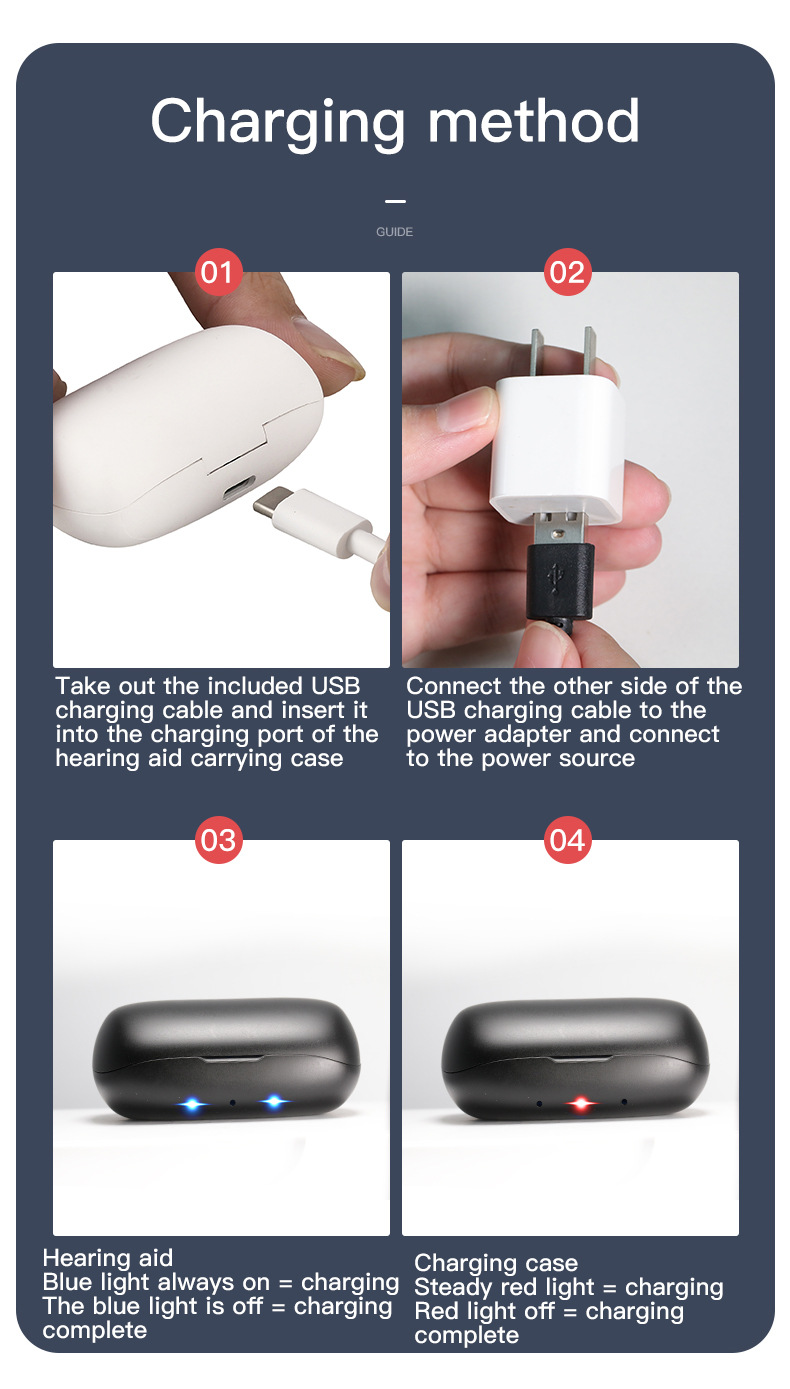 Charging method

GUIDE

01

Take out the included USB charging cable and insert it into the charging port of the hearing aid carrying case

02

Connect the other side of the USB charging cable to the power adapter and connect to the power source

03

Hearing aid
Blue light always on = charging
The blue light is off = charging complete

04

Charging case
Steady red light = charging
Red light off = charging complete