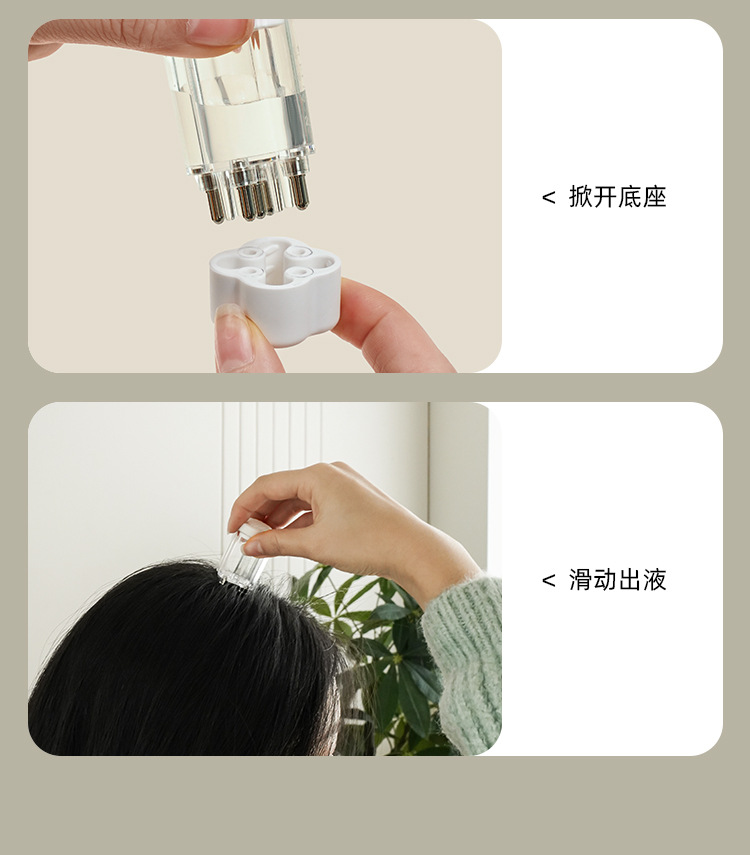 < 掀开底座

< 滑动出液