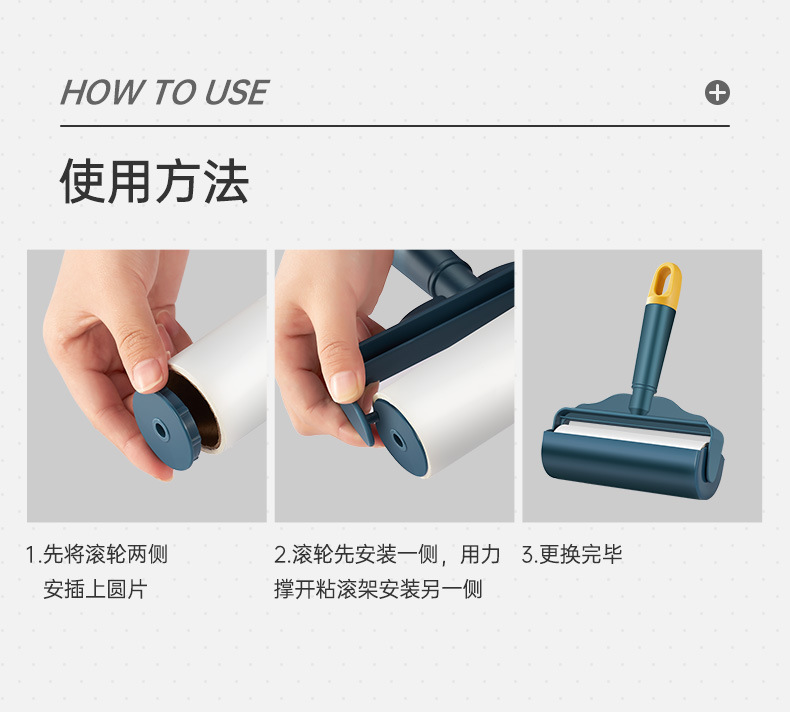 HOW TO USE

使用方法

1.先将滚轮两侧安插上圆片

2.滚轮先安装一侧，用力撑开粘滚架安装另一侧

3.更换完毕