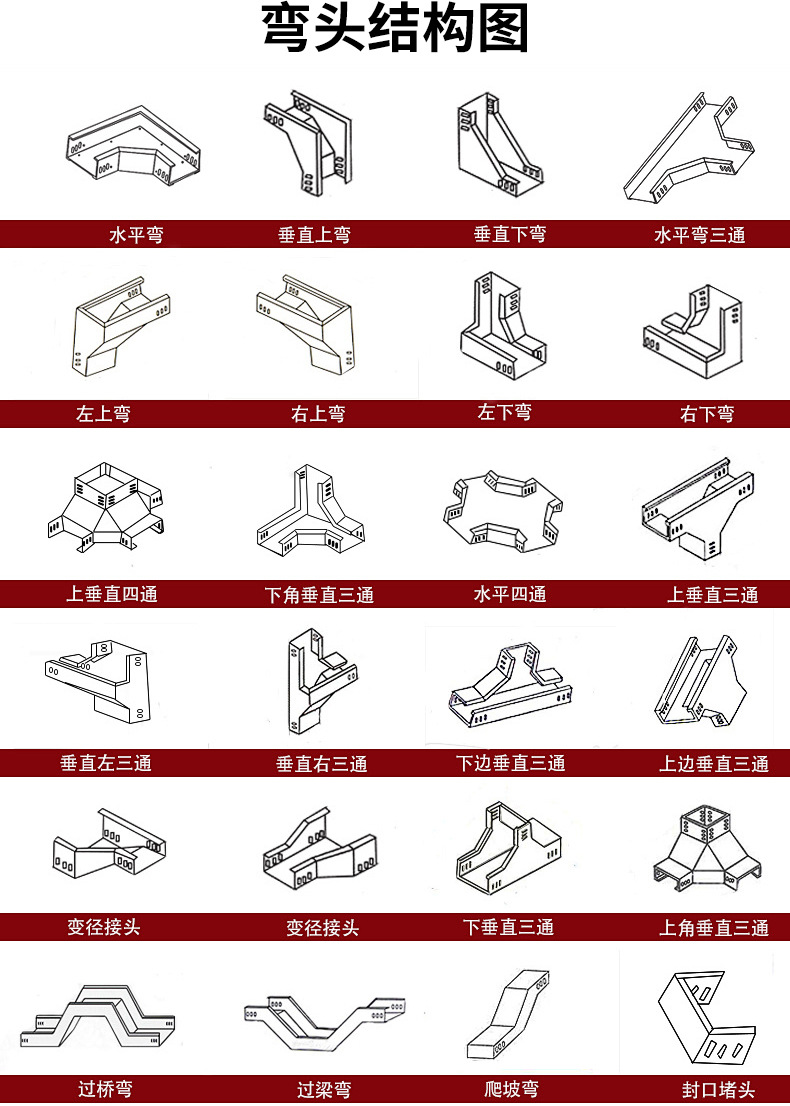 弯头结构图

水平弯
垂直上弯
垂直下弯
水平弯三通

左上弯
右上弯
左下弯
右下弯

上垂直四通
下角垂直三通
水平四通
上垂直三通

垂直左三通
垂直右三通
下边垂直三通
上边垂直三通

变径接头
变径接头
下垂直三通
上角垂直三通

过桥弯
过梁弯
爬坡弯
封口堵头