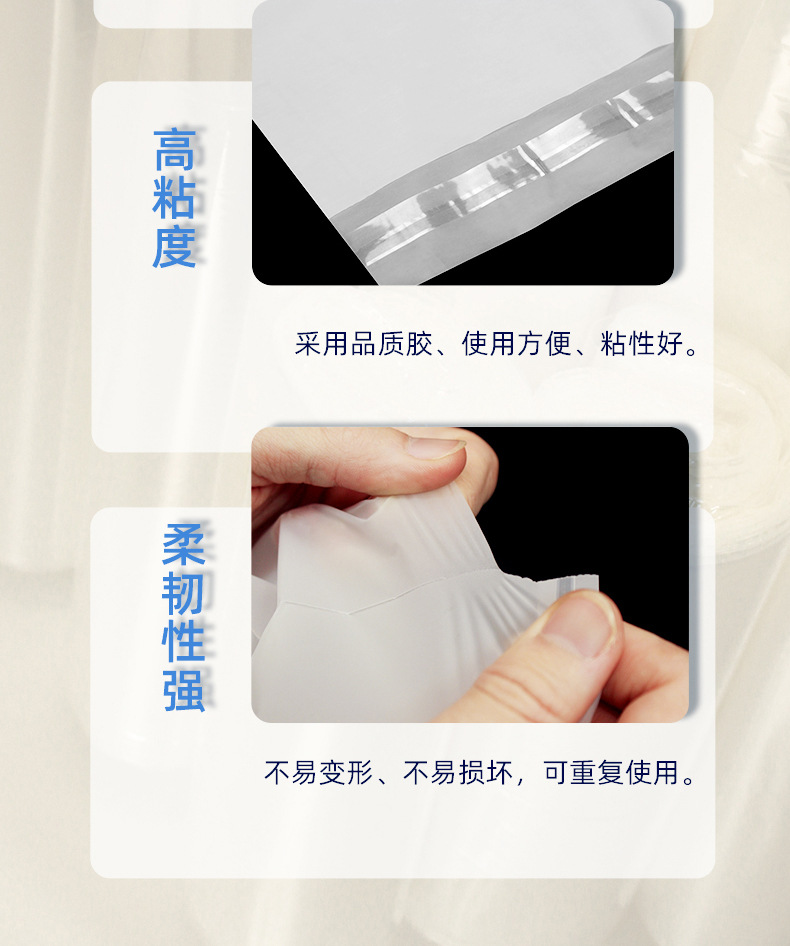 高粘度

采用品质胶、使用方便、粘性好。

柔韧性强

不易变形、不易损坏，可重复使用。