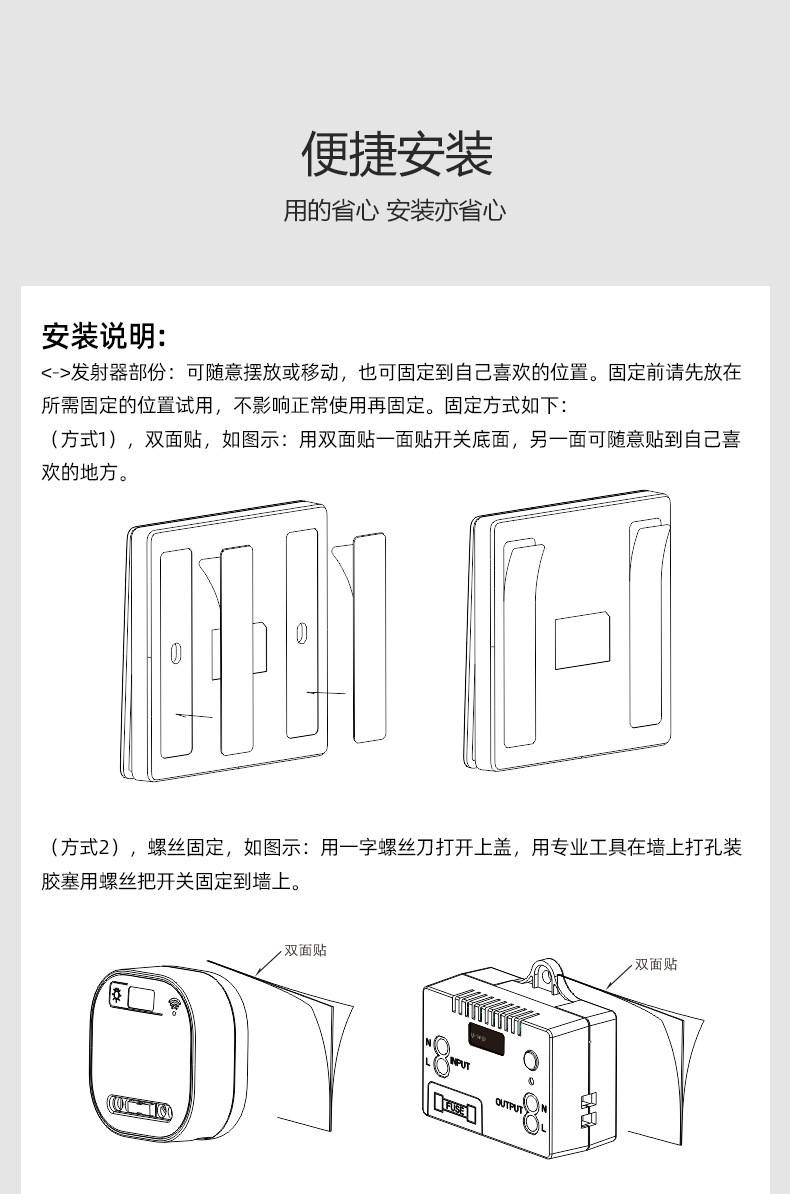 便捷安装

用的省心 安装亦省心

安装说明：

<->发射器部份：可随意摆放或移动，也可固定到自己喜欢的位置。固定前请先放在所需固定的位置试用，不影响正常使用再固定。固定方式如下：

（方式1），双面贴，如图示：用双面贴一面贴开关底面，另一面可随意贴到自己喜欢的地方。

（方式2），螺丝固定，如图示：用一字螺丝刀打开上盖，用专业工具在墙上打孔装胶塞用螺丝把开关固定到墙上。

双面贴

双面贴

N
L
INPUT
FUSE
OUTPUT
N
L