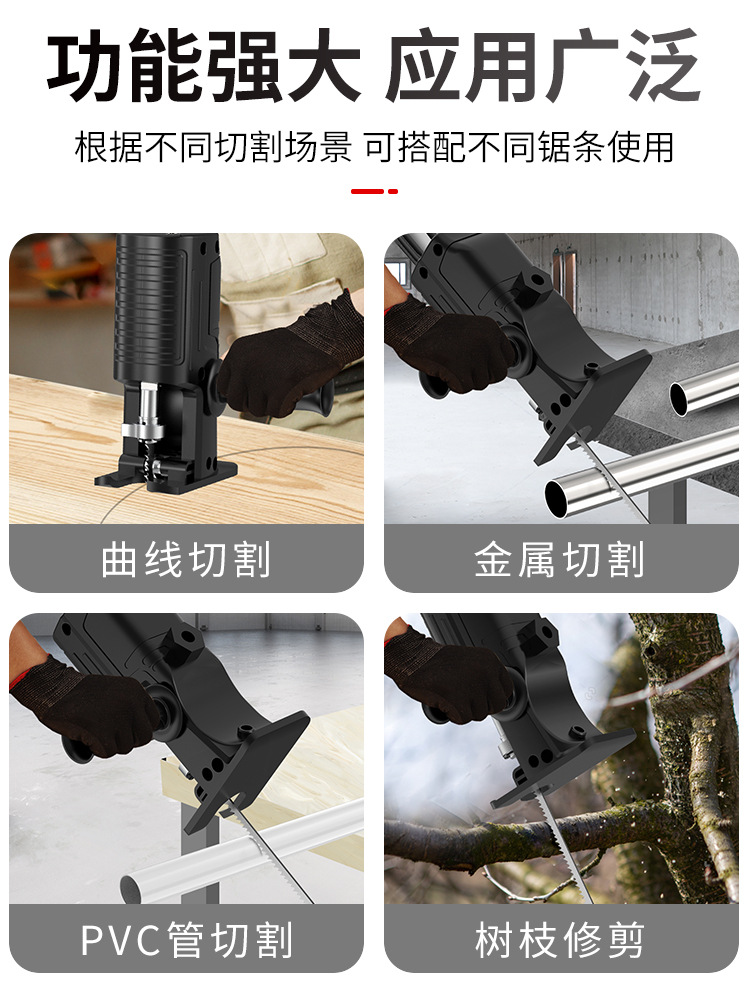 功能强大 应用广泛

根据不同切割场景 可搭配不同锯条使用

曲线切割

金属切割

PVC管切割

树枝修剪