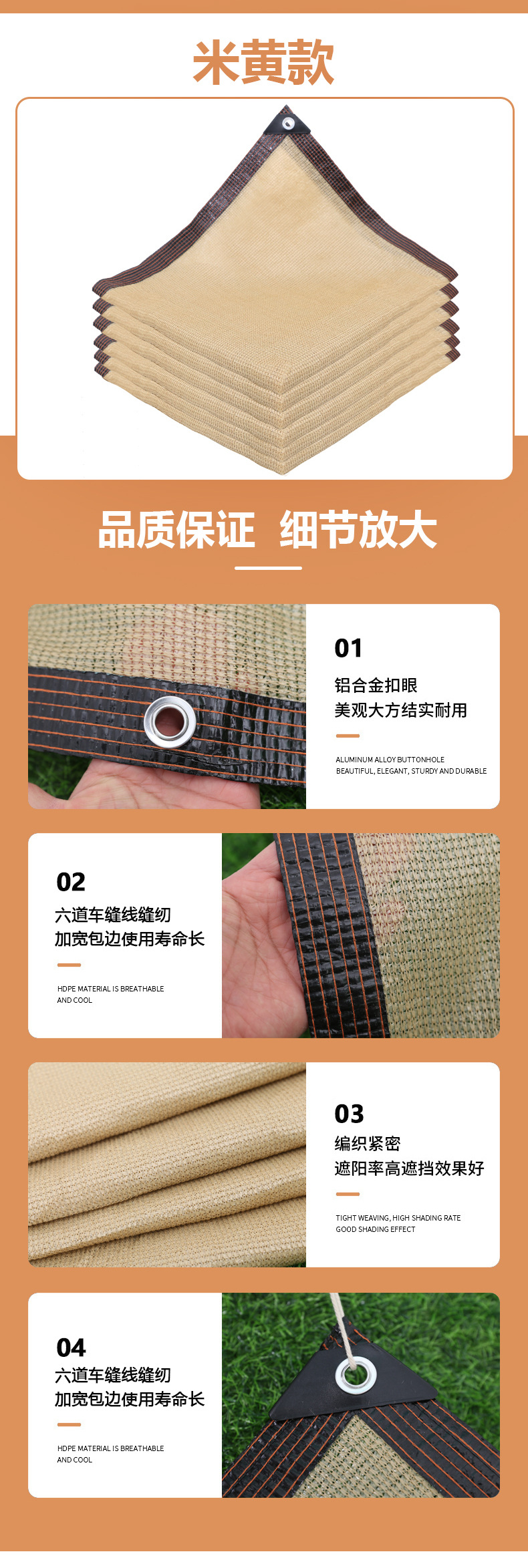 米黄款

品质保证 细节放大

01
铝合金扣眼
美观大方结实耐用

ALUMINUM ALLOY BUTTONHOLE
BEAUTIFUL, ELEGANT, STURDY AND DURABLE

02
六道车缝线缝纫
加宽包边使用寿命长

HDPE MATERIAL IS BREATHABLE
AND COOL

03
编织紧密
遮阳率高遮挡效果好

TIGHT WEAVING, HIGH SHADING RATE
GOOD SHADING EFFECT

04
六道车缝线缝纫
加宽包边使用寿命长

HDPE MATERIAL IS BREATHABLE
AND COOL