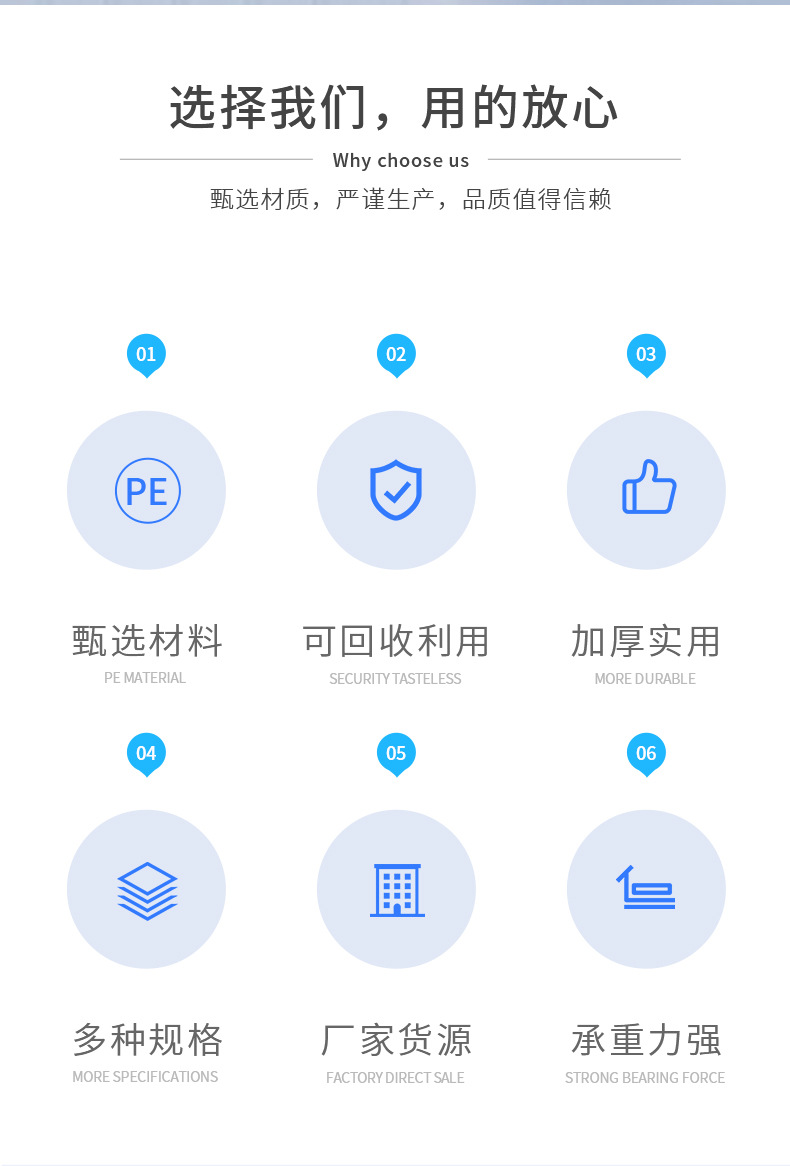 选择我们，用的放心

Why choose us

甄选材质，严谨生产，品质值得信赖

01

PE

甄选材料

PE MATERIAL

02

可回收利用

SECURITY TASTELESS

03

加厚实用

MORE DURABLE

04

多种规格

MORE SPECIFICATIONS

05

厂家货源

FACTORY DIRECT SALE

06

承重力强

STRONG BEARING FORCE