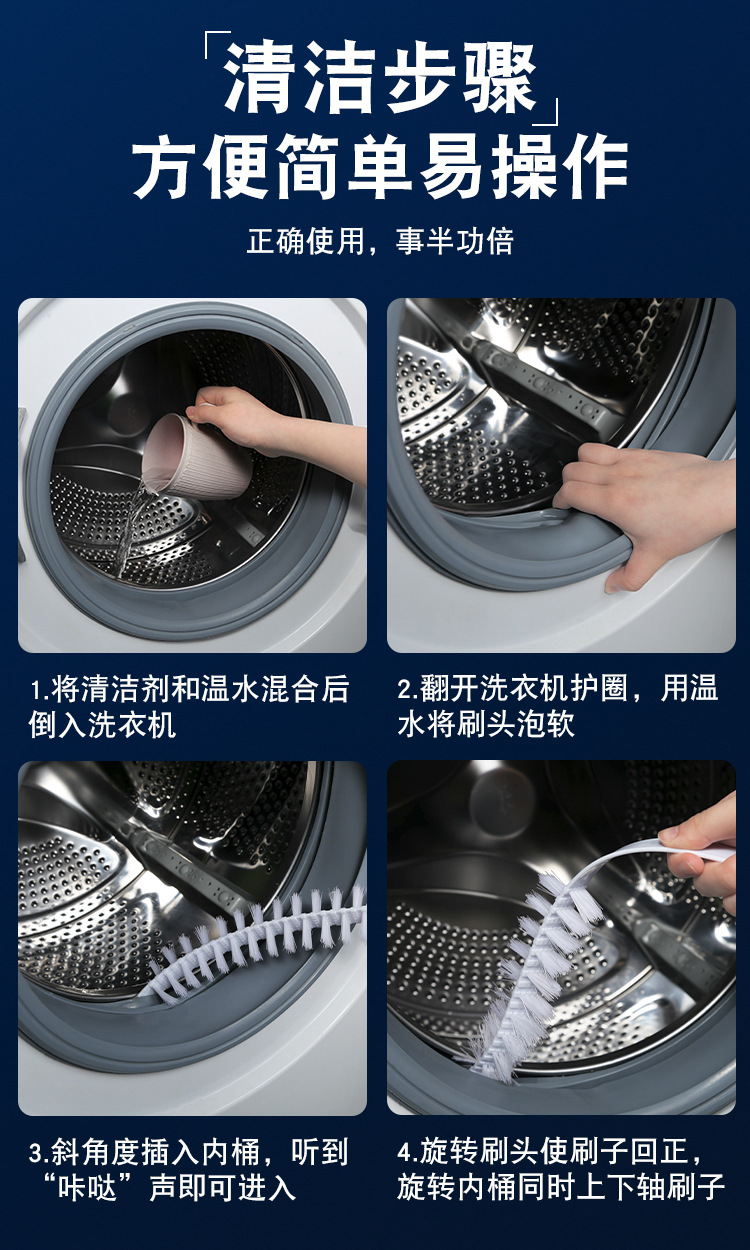 「清洁步骤」
方便简单易操作

正确使用，事半功倍

1.将清洁剂和温水混合后倒入洗衣机

2.翻开洗衣机护圈，用温水将刷头泡软

3.斜角度插入内桶，听到“咔哒”声即可进入

4.旋转刷头使刷子回正，旋转内桶同时上下轴刷子