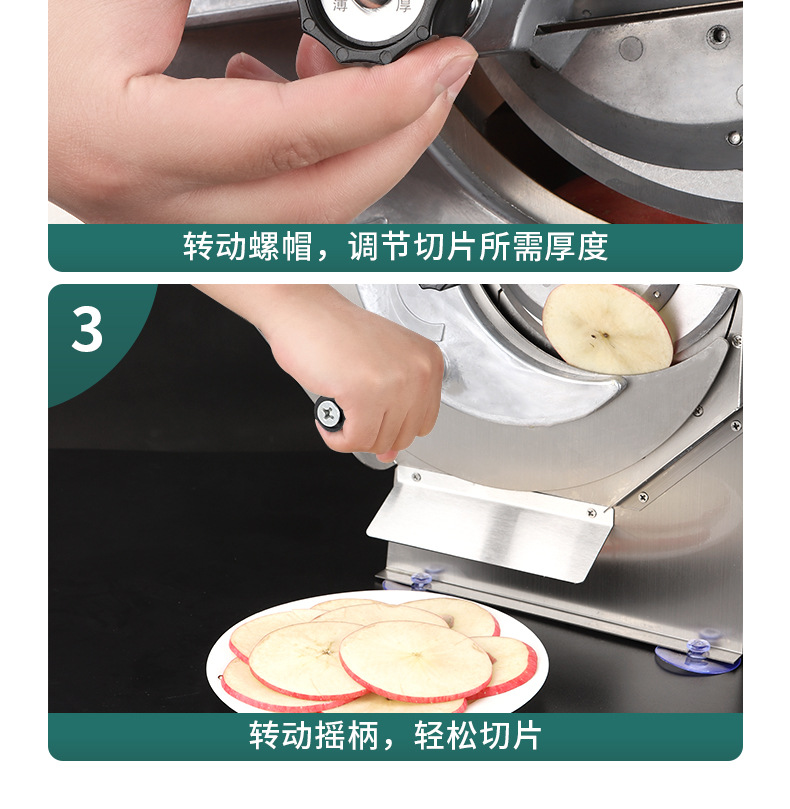 薄 厚

转动螺帽，调节切片所需厚度

3

转动摇柄，轻松切片