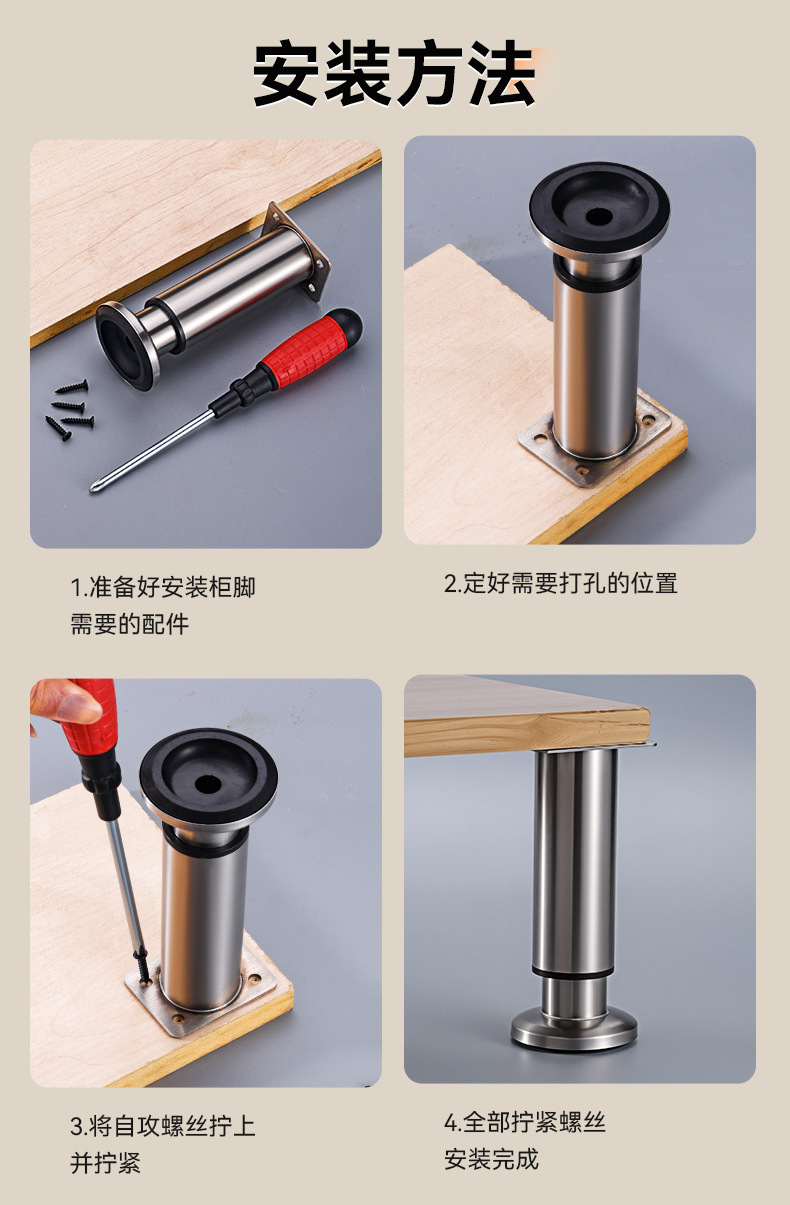 安装方法

1.准备好安装柜脚需要的配件

2.定好需要打孔的位置

3.将自攻螺丝拧上并拧紧

4.全部拧紧螺丝安装完成