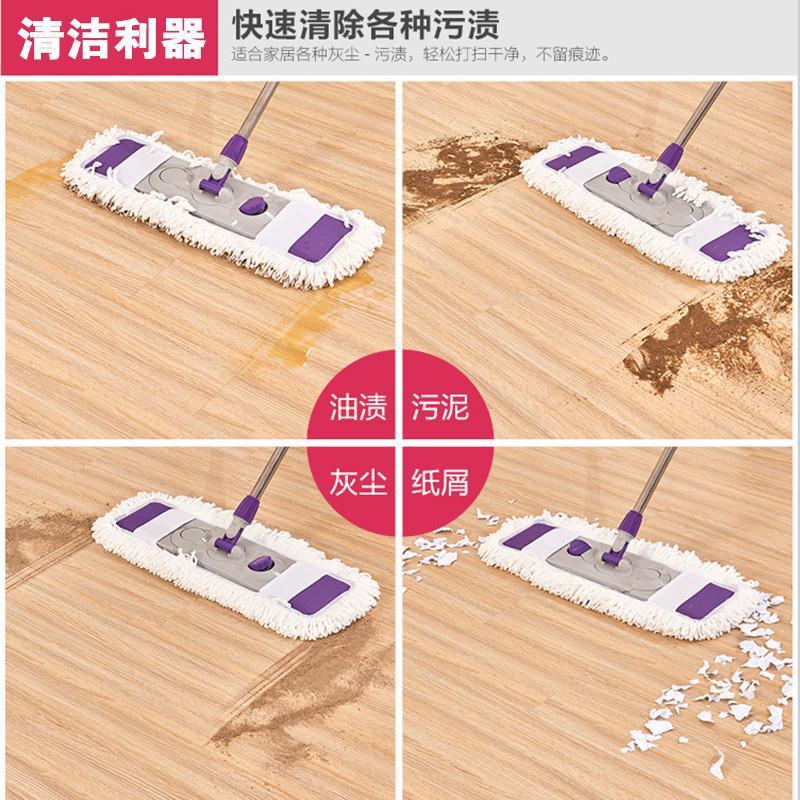 清洁利器

快速清除各种污渍

适合家居各种灰尘 - 污渍，轻松打扫干净，不留痕迹。

油渍

污泥

灰尘

纸屑