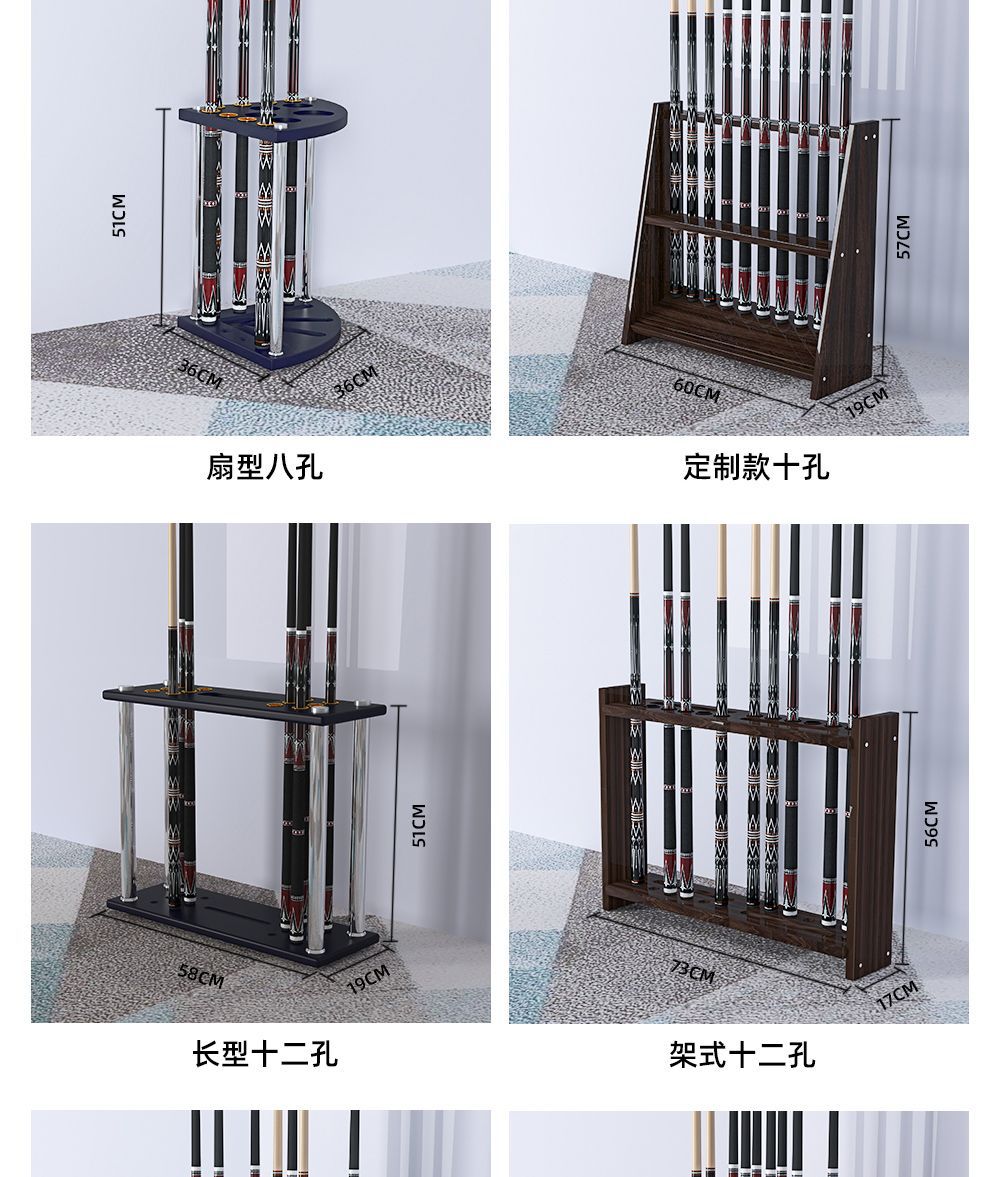 51CM
36CM
36CM

扇型八孔

57CM
60CM
19CM

定制款十孔

51CM
58CM
19CM

长型十二孔

56CM
73CM
17CM

架式十二孔